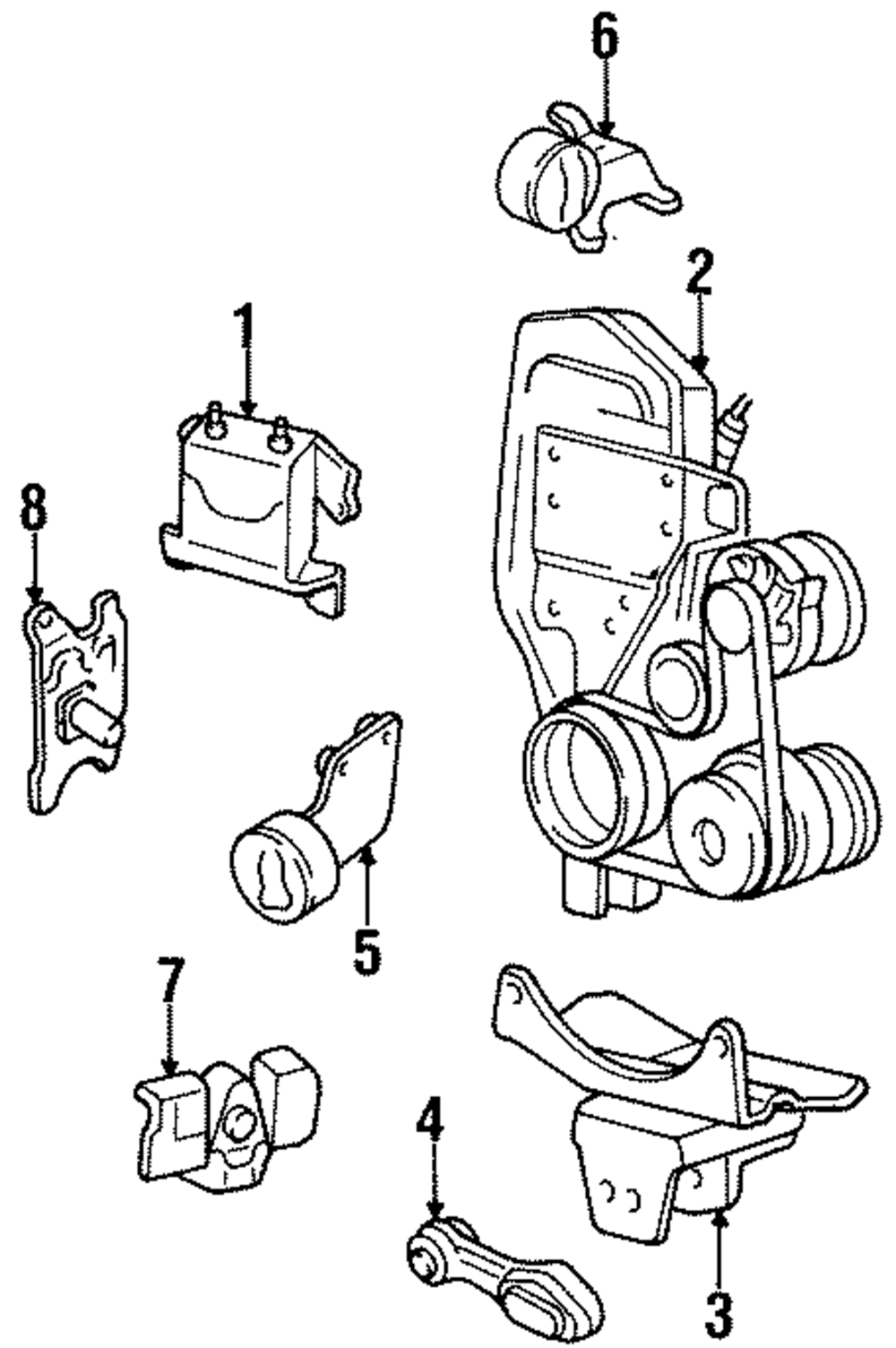 6
2
1
8
5
7
4
3