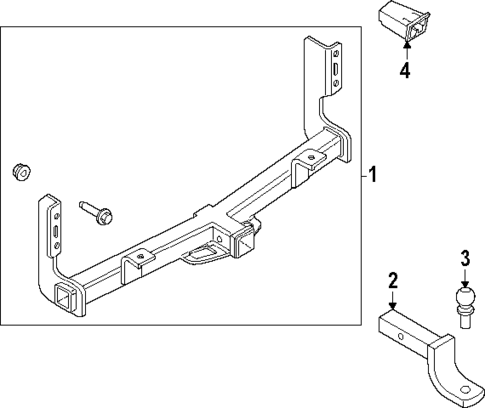 4
1
3
2