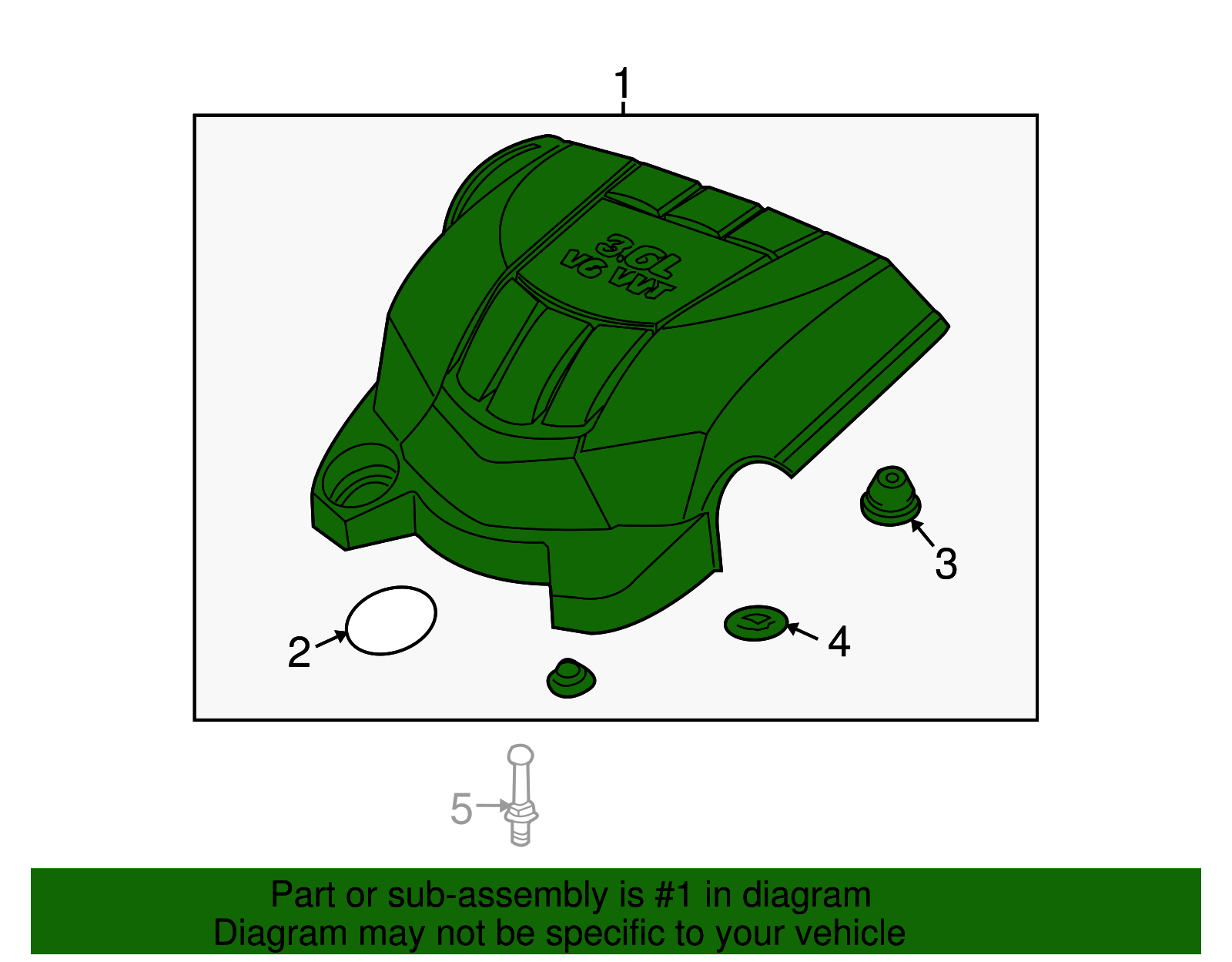 1

3.6L
V6 VVT

3

2

4

5

Part or sub-assembly is #1 in diagram
Diagram may not be specific to your vehicle