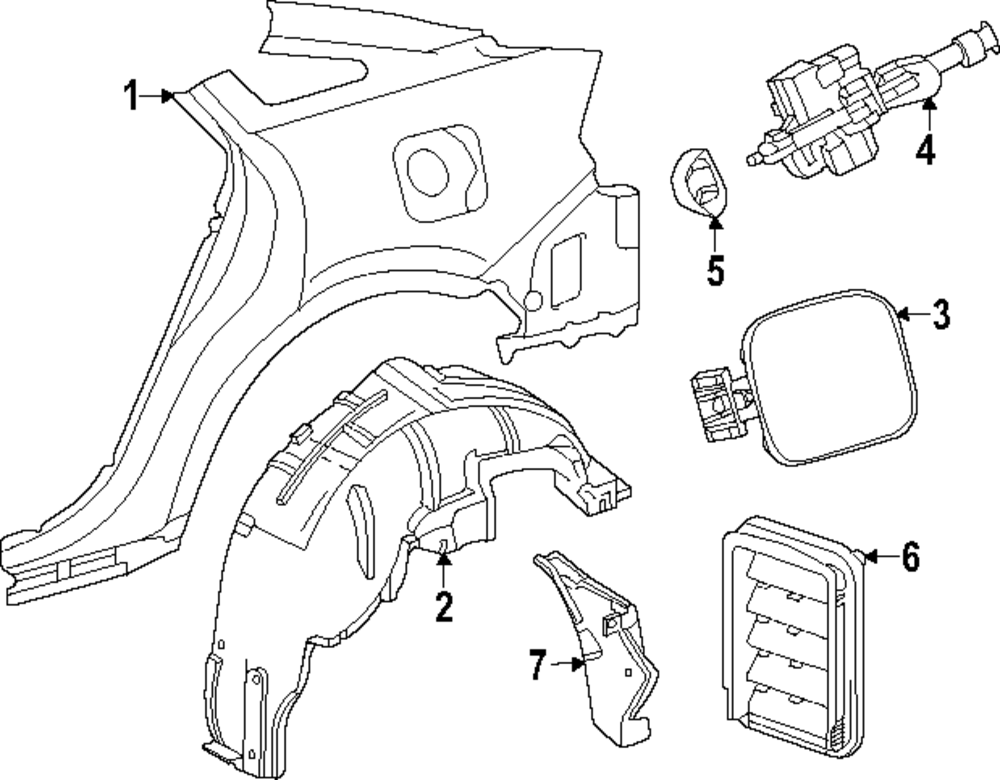 1
4
5
3
2
6
7