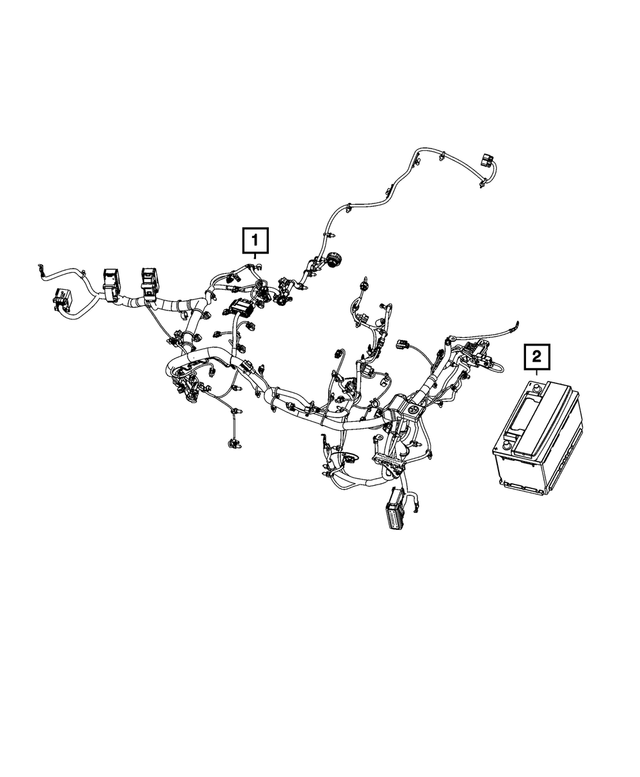 1

2