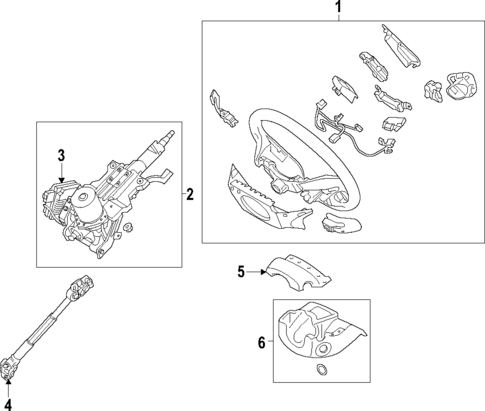 1
3
2
5
6
4