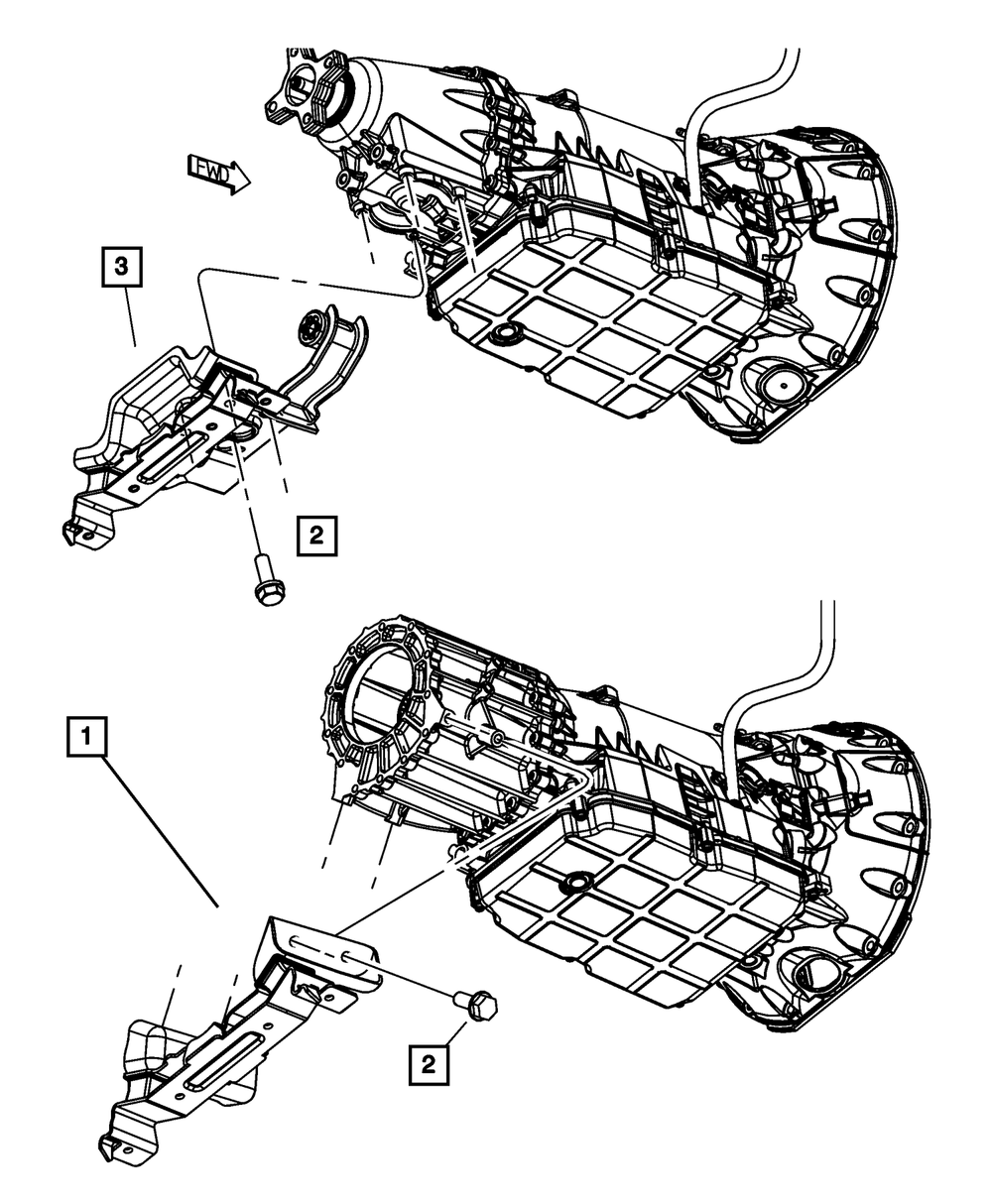 FWD
3
2
1
2