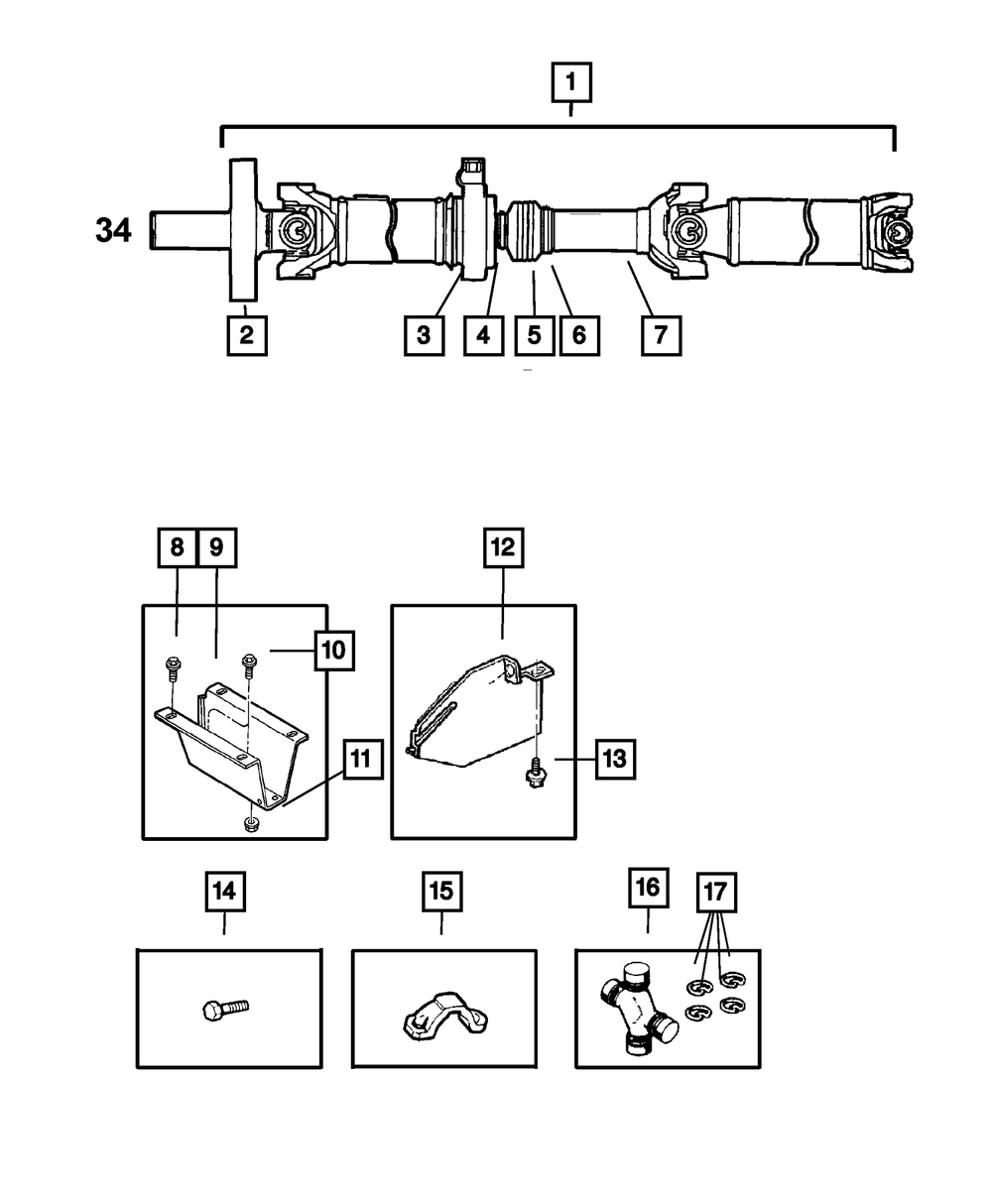 1
34
2
3
4
5
6
7
8
9
10
11
12
13
14
15
16
17