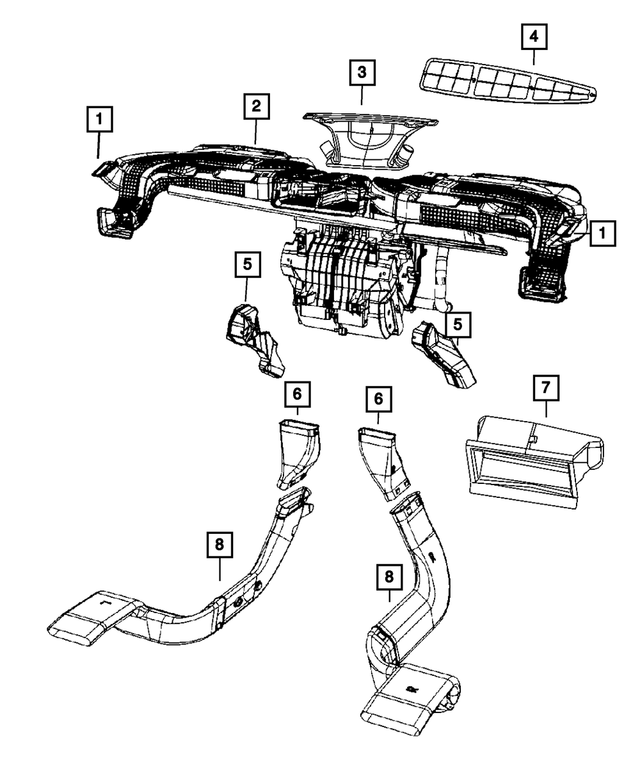 4
3
2
1
1
5
5
6
6
7
8
8