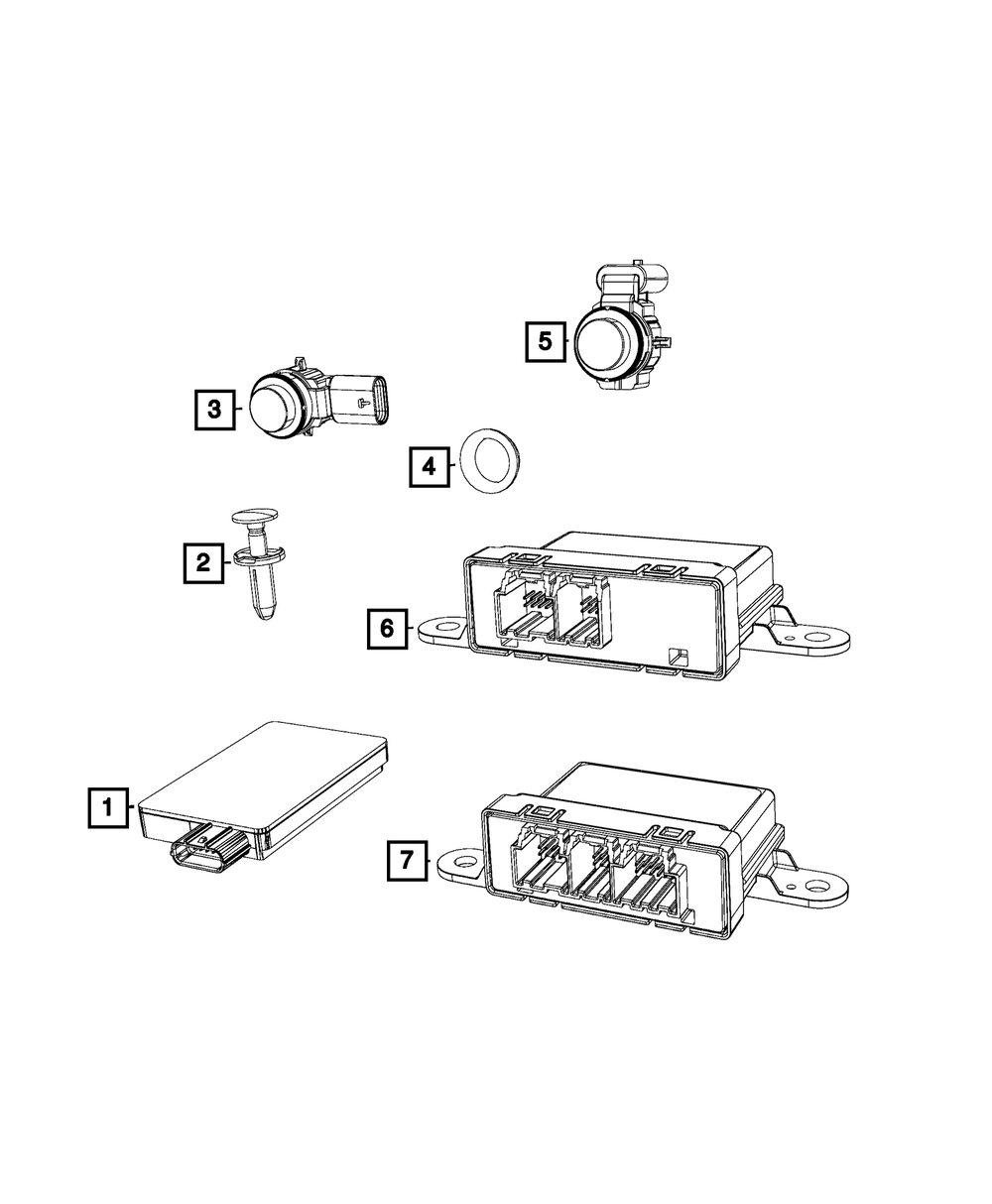 5

3

4

2

6

1

7