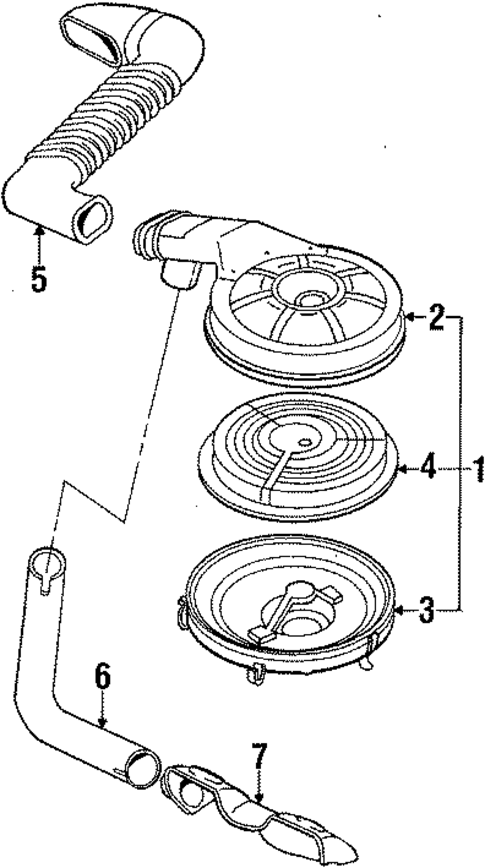 5
2
4
1
3
6
7