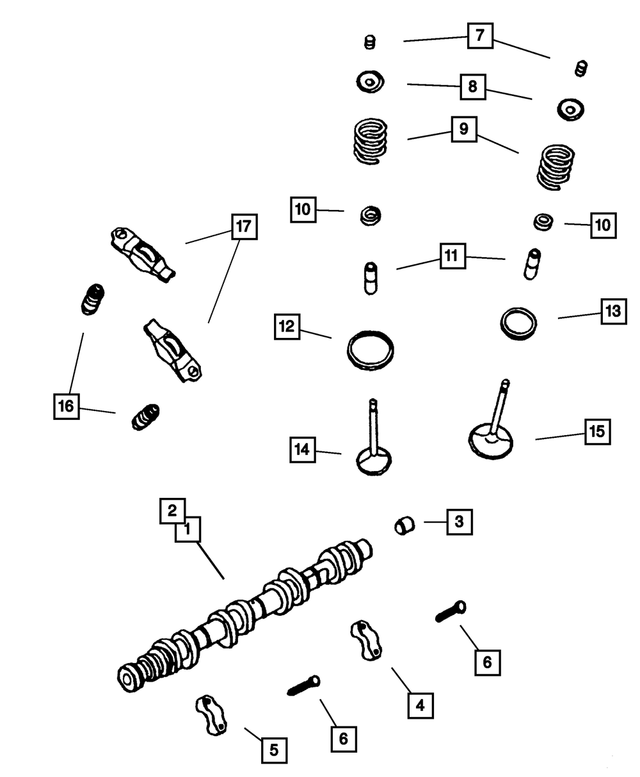 7
8
9
10
10
17
11
12
13
16
14
15
2
1
3
6
4
6
5