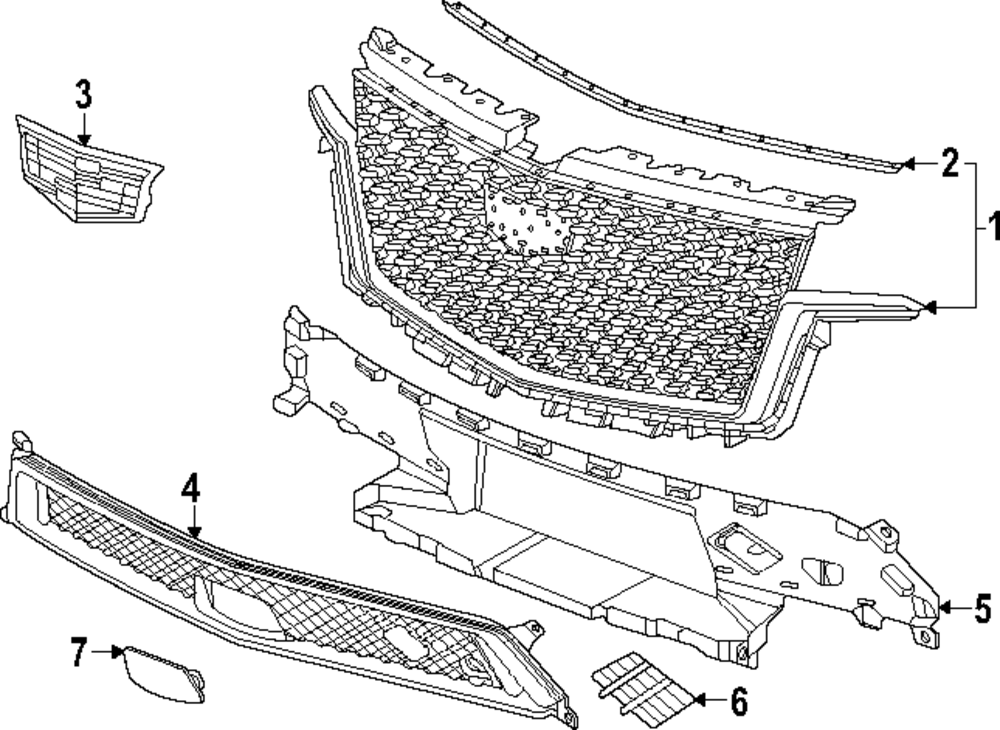 3
2
1
4
5
7
6