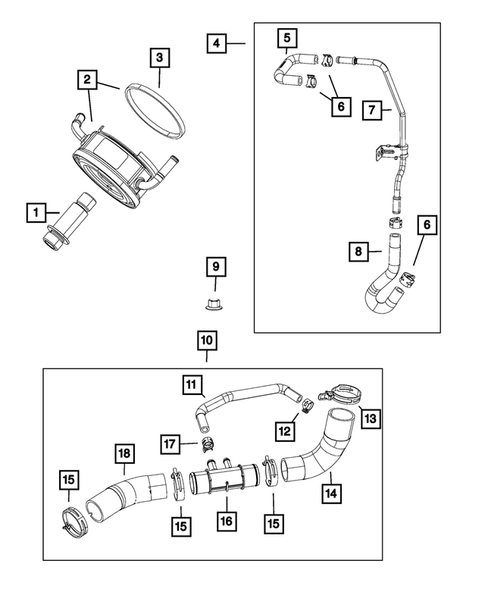 4
5
3
2
6
7
1
6
8
9
10
11
13
12
17
18
15
14
15
16
15