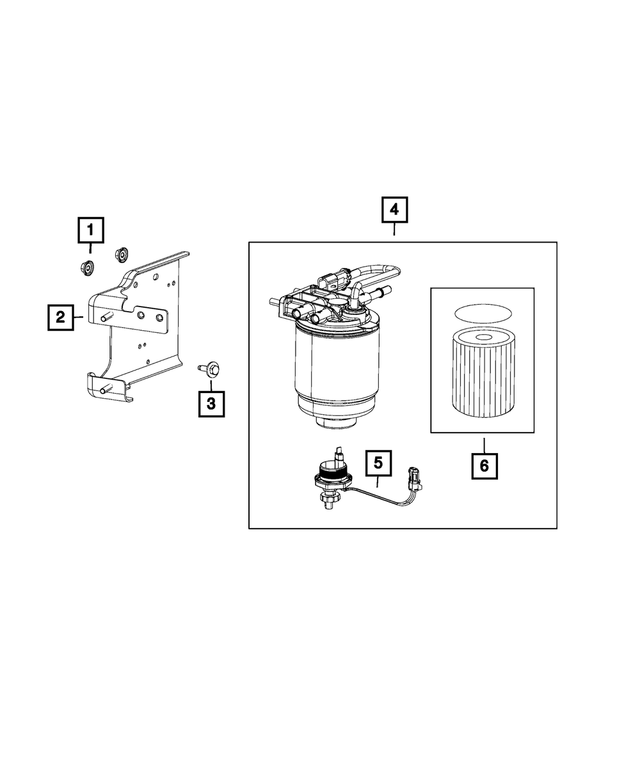 1
2
3
4
5
6