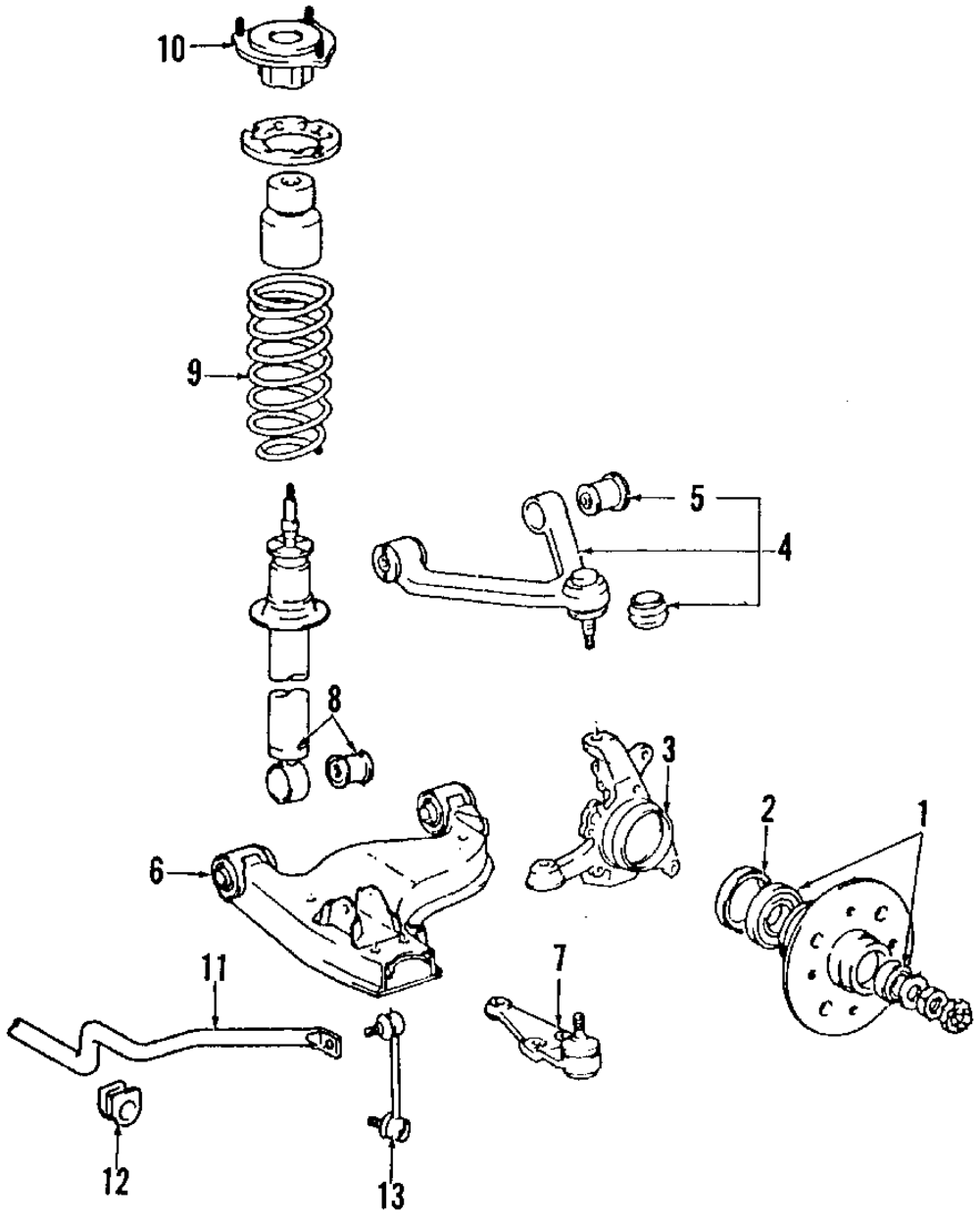 10

9

5

4

8

3

2

1

6

11

7

12

13