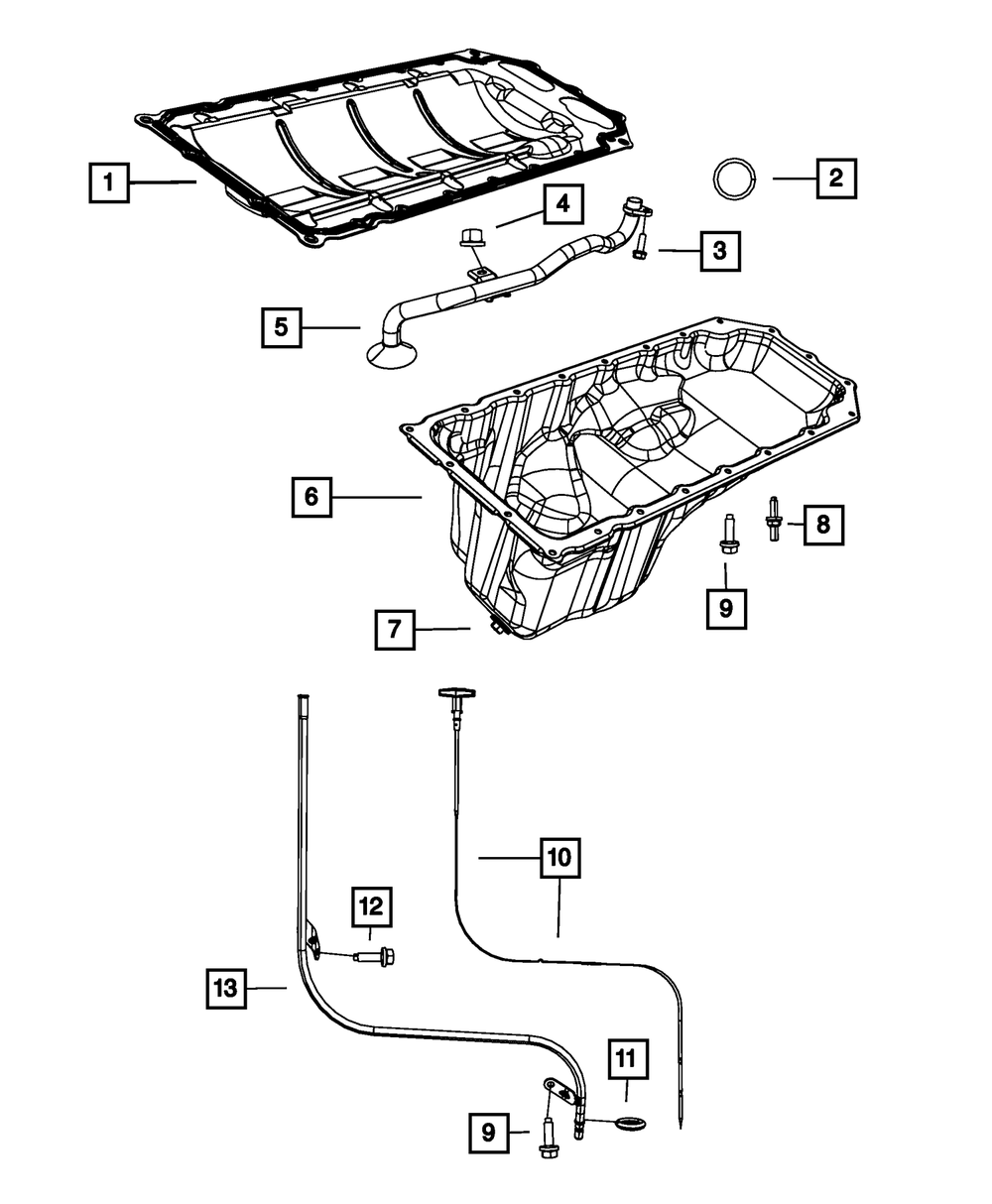 1
2
4
3
5
6
8
9
7
10
12
13
11
9