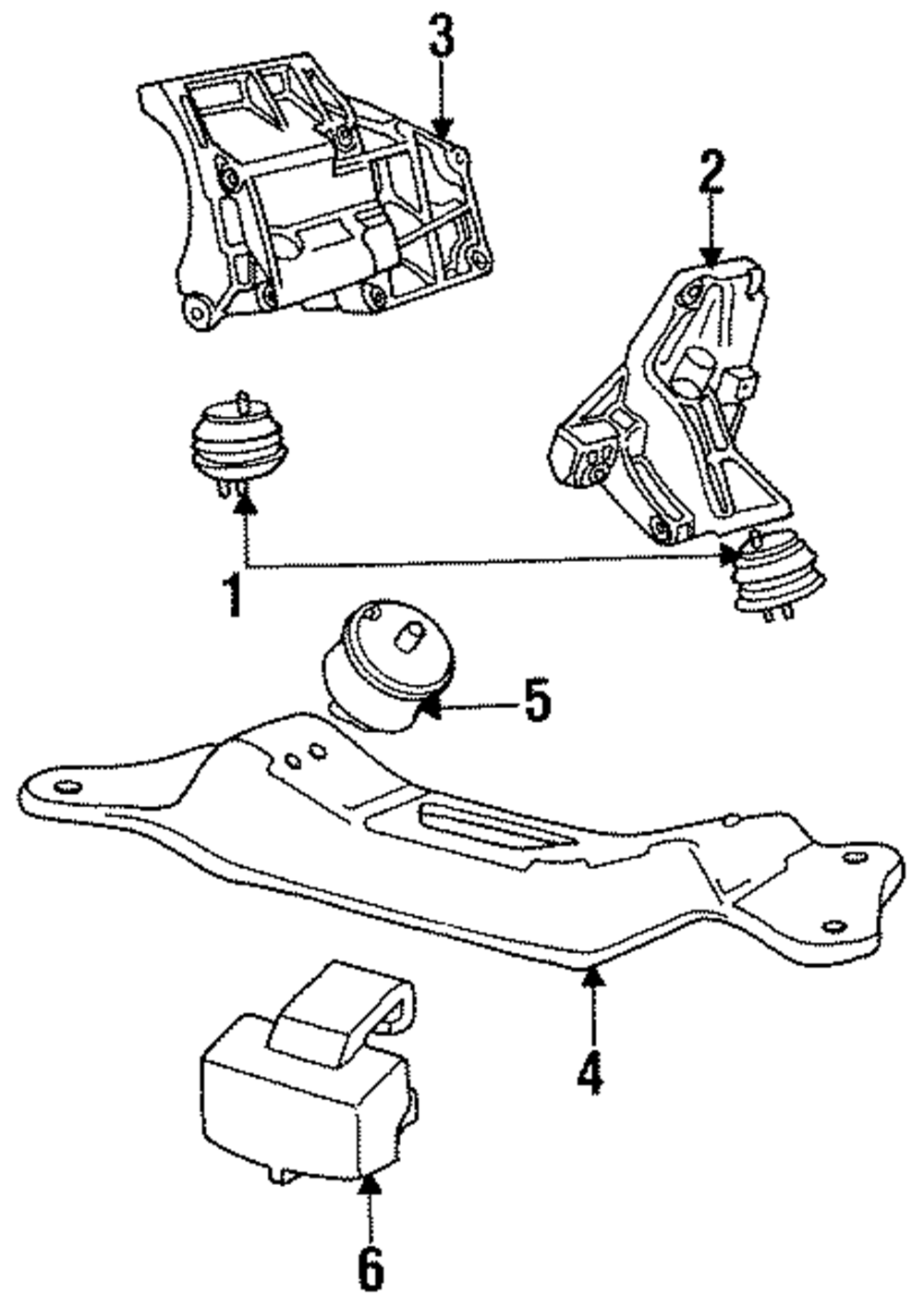 3
2
1
5
4
6