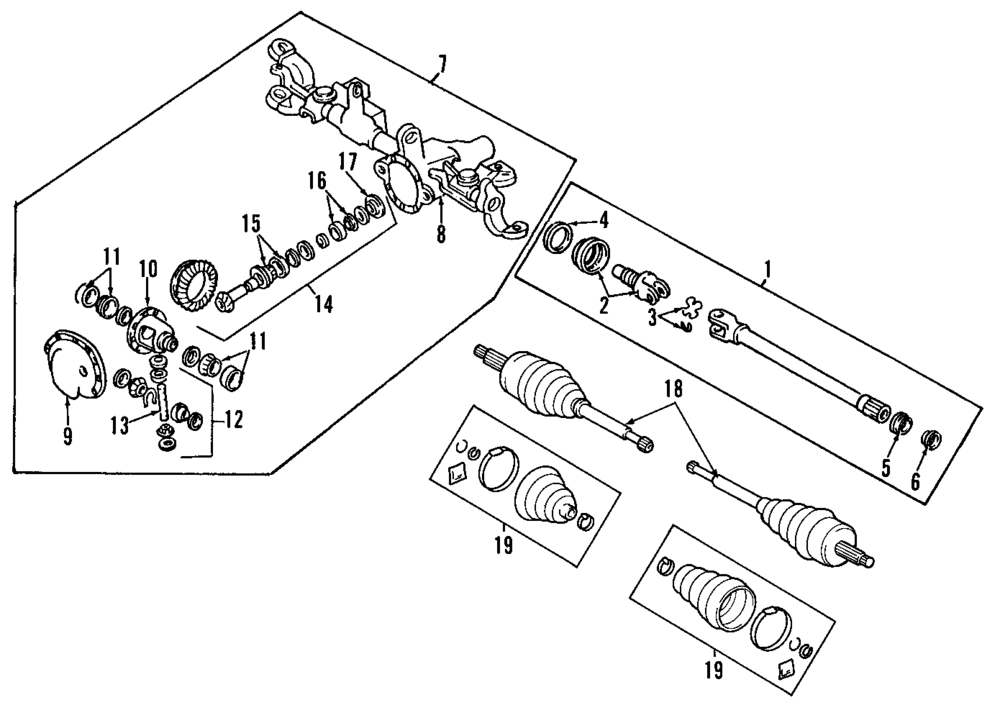 7
17
16
15
8
4
1
11
10
14
2
3
11
9
13
12
18
5
6
19
19