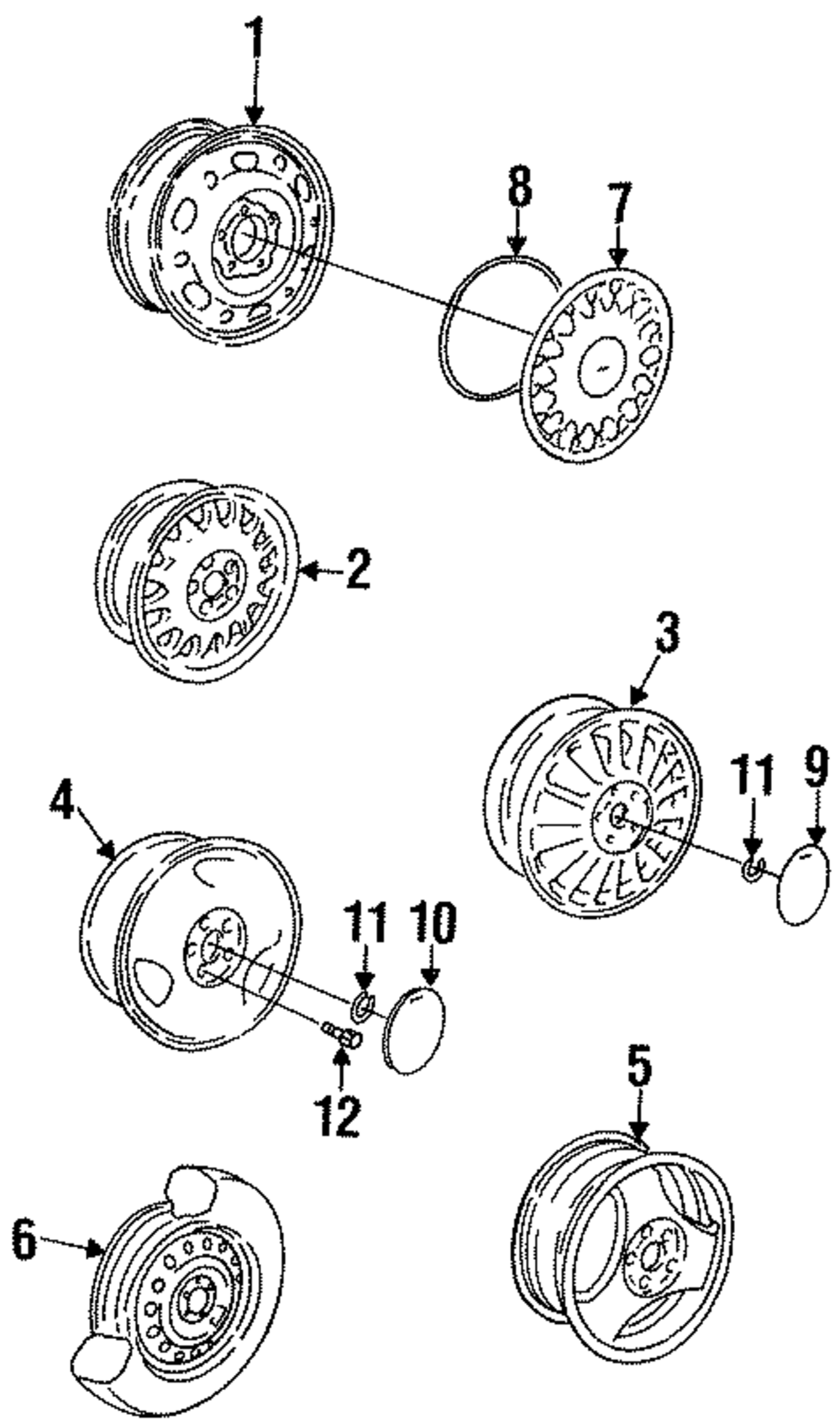 1
8
7
2
3
11
9
4
11
10
12
5
6