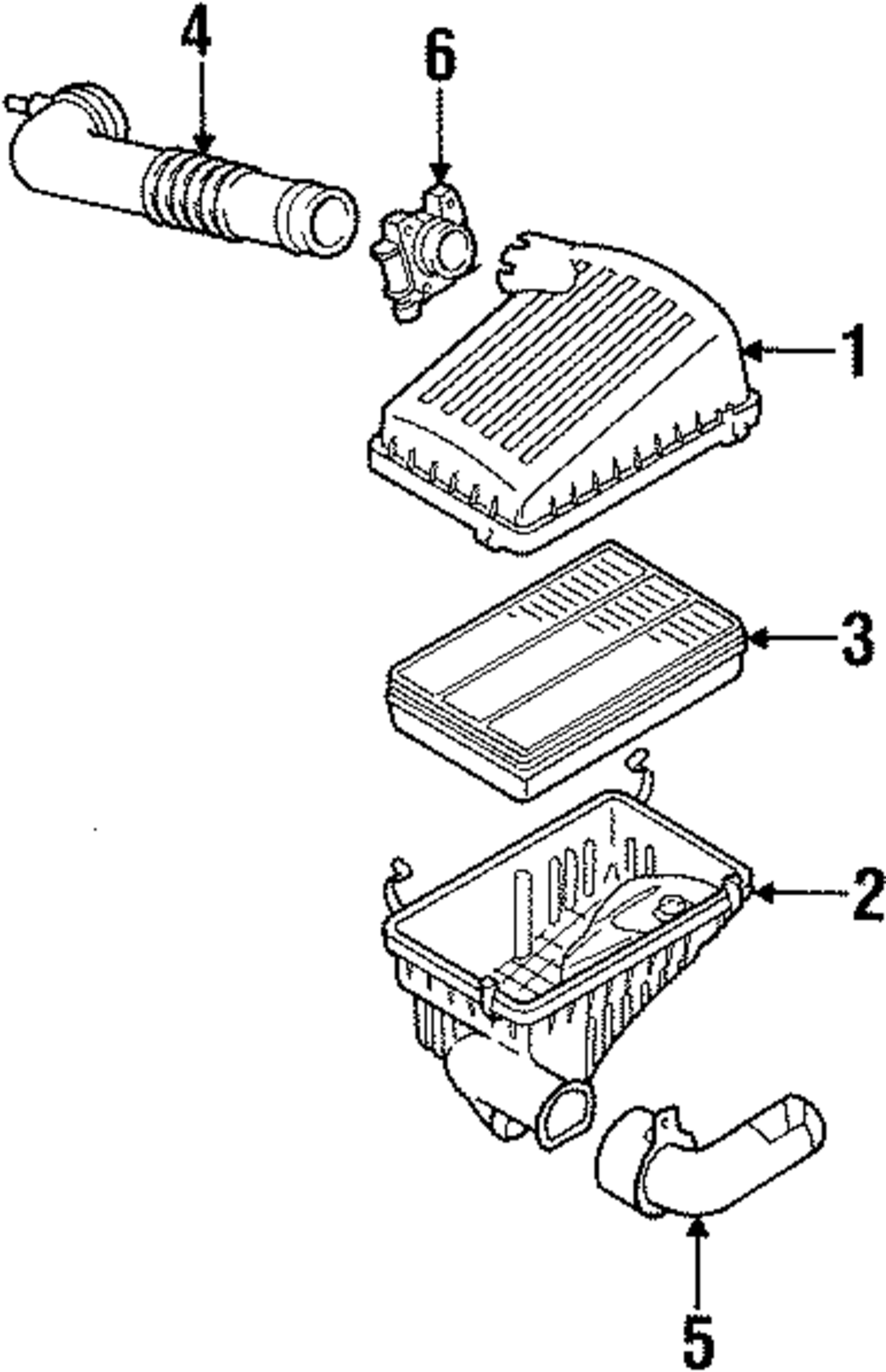 4
6
1
3
2
5