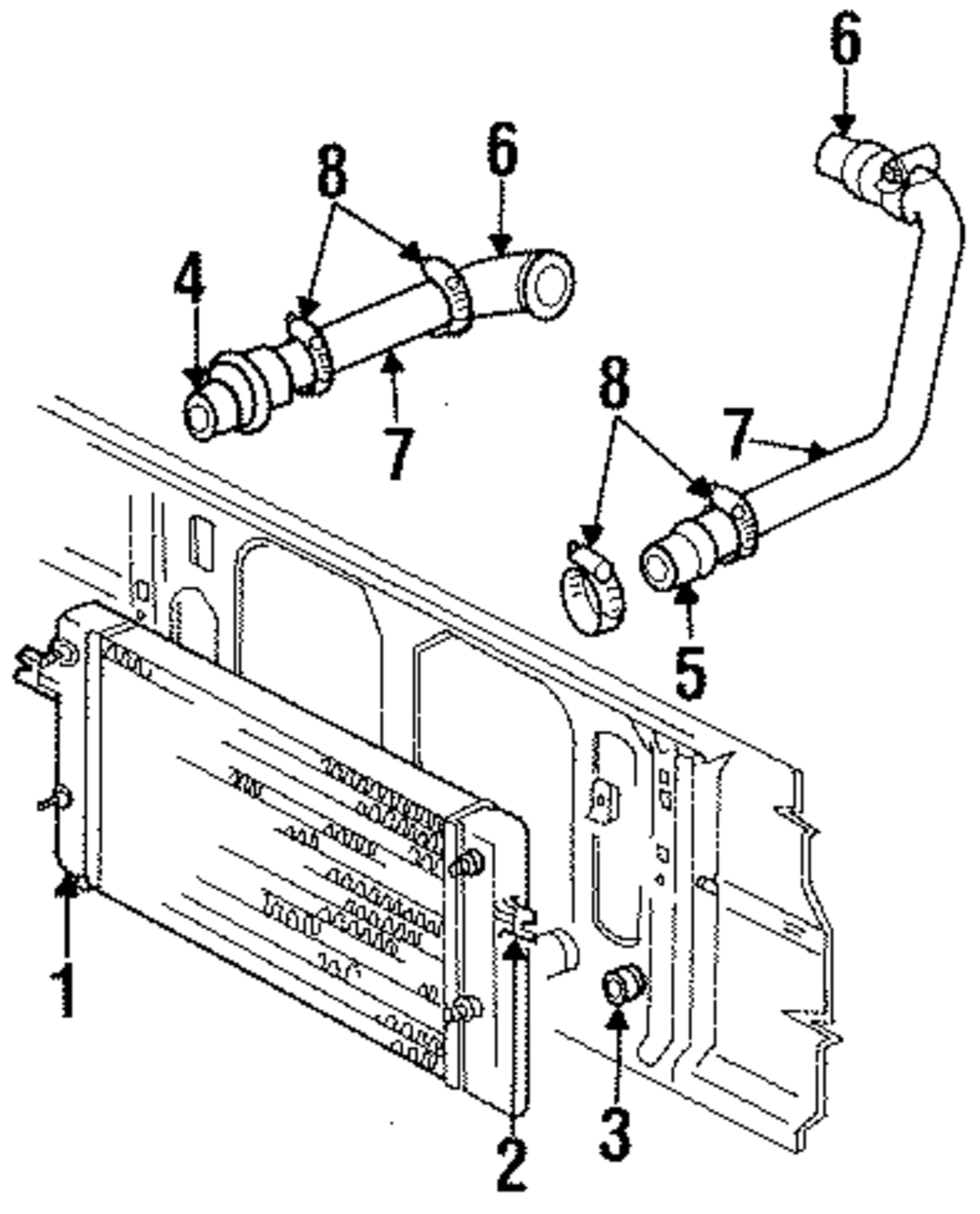 6
8
6
4
7
8
7
5
1
2
3