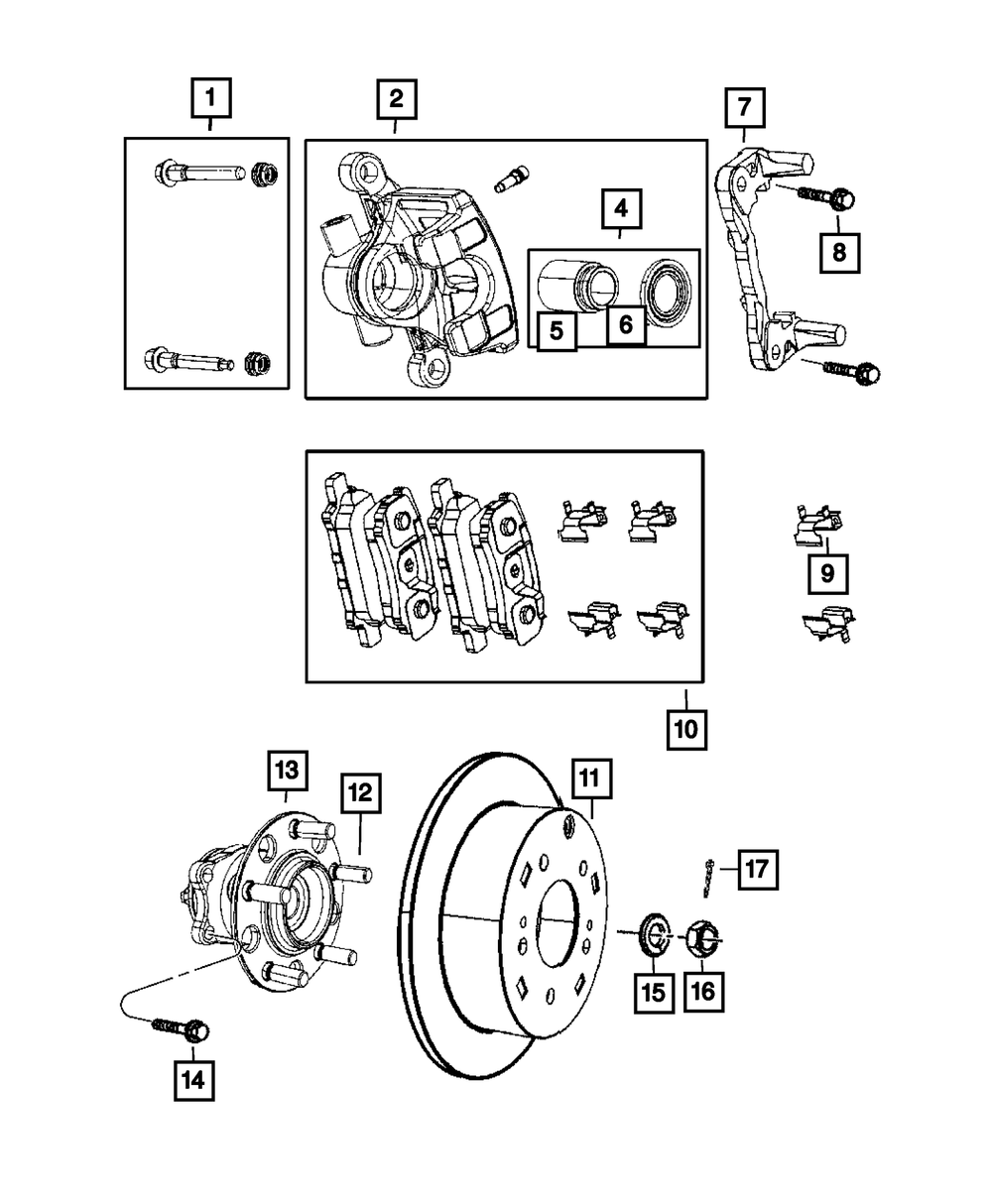 1
2
7
4
8
5
6
9
10
13
12
11
17
15
16
14