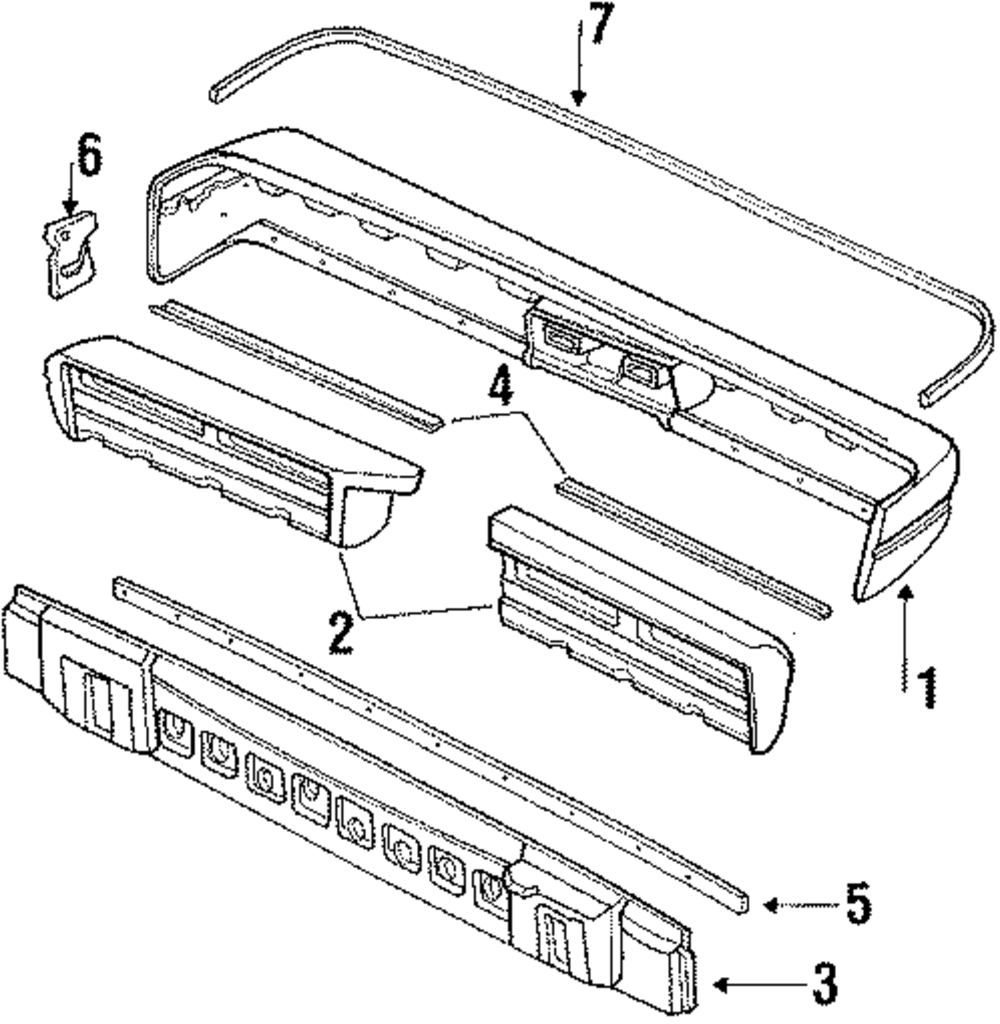 7
6
4
2
1
5
3