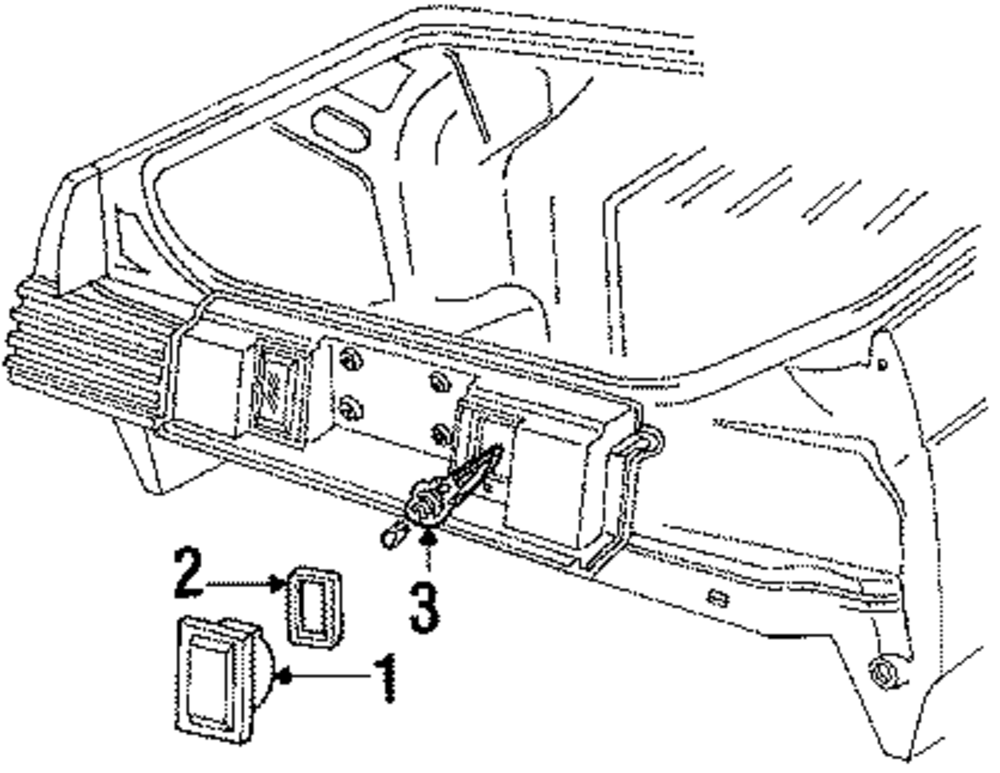 2
3
1