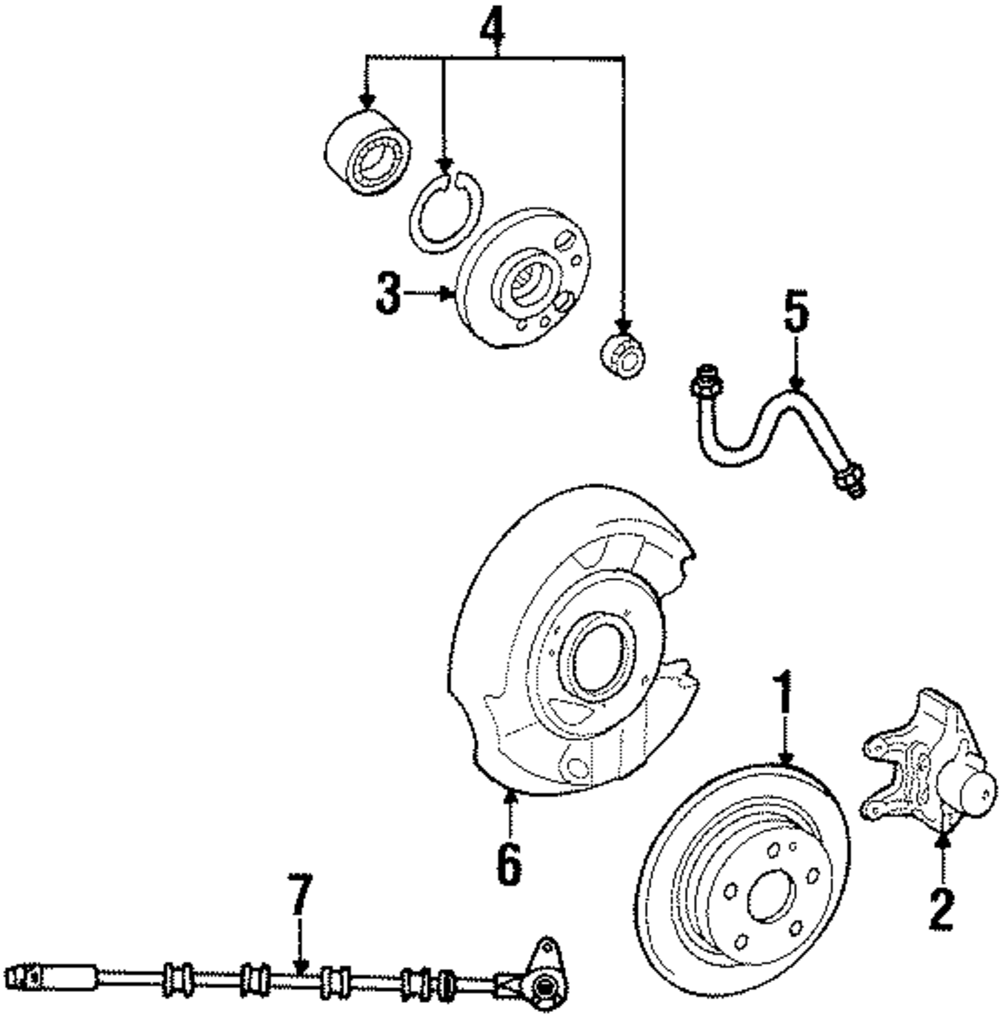 4
3
5
1
6
2
7