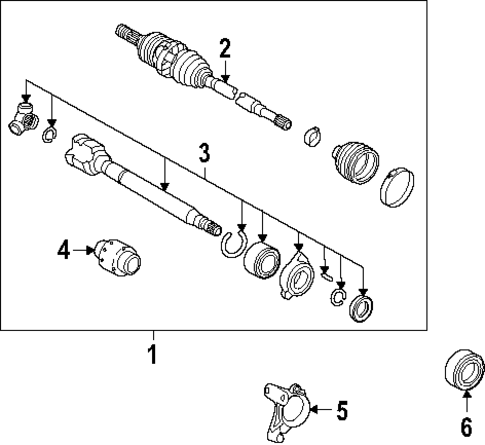 2
3
4
1
5
6