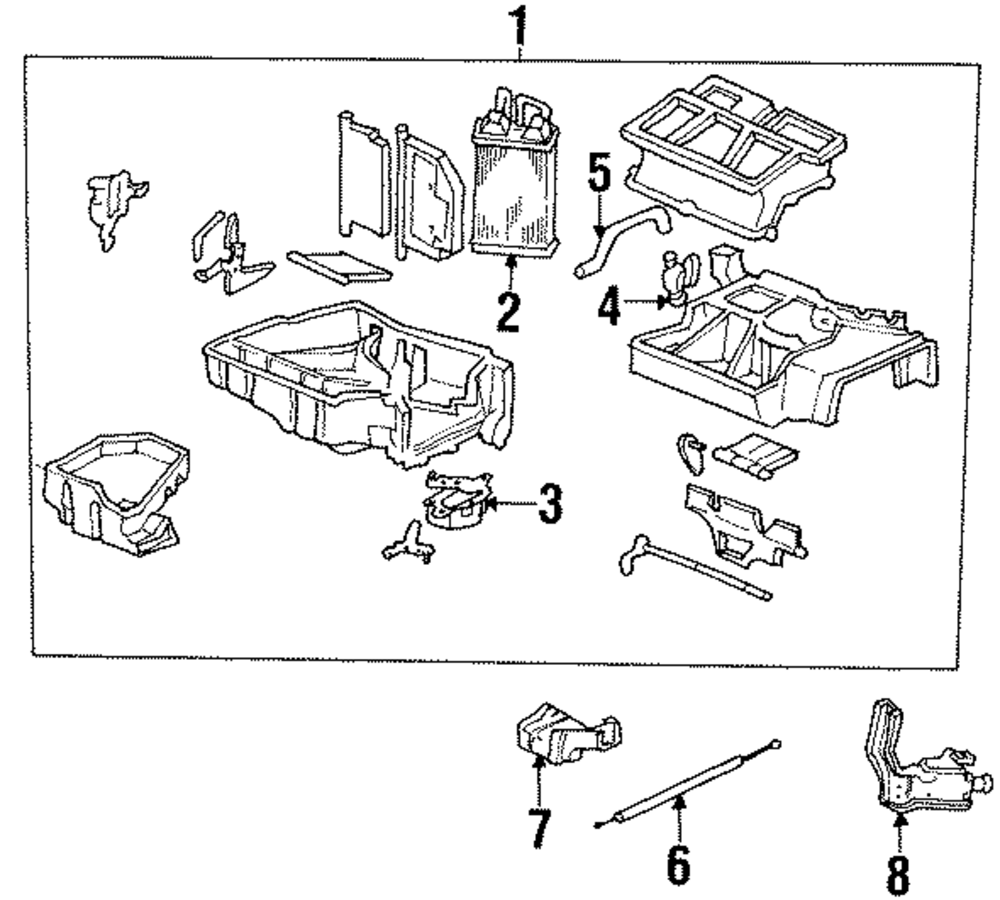 1
5
2
4
3
7
6
8