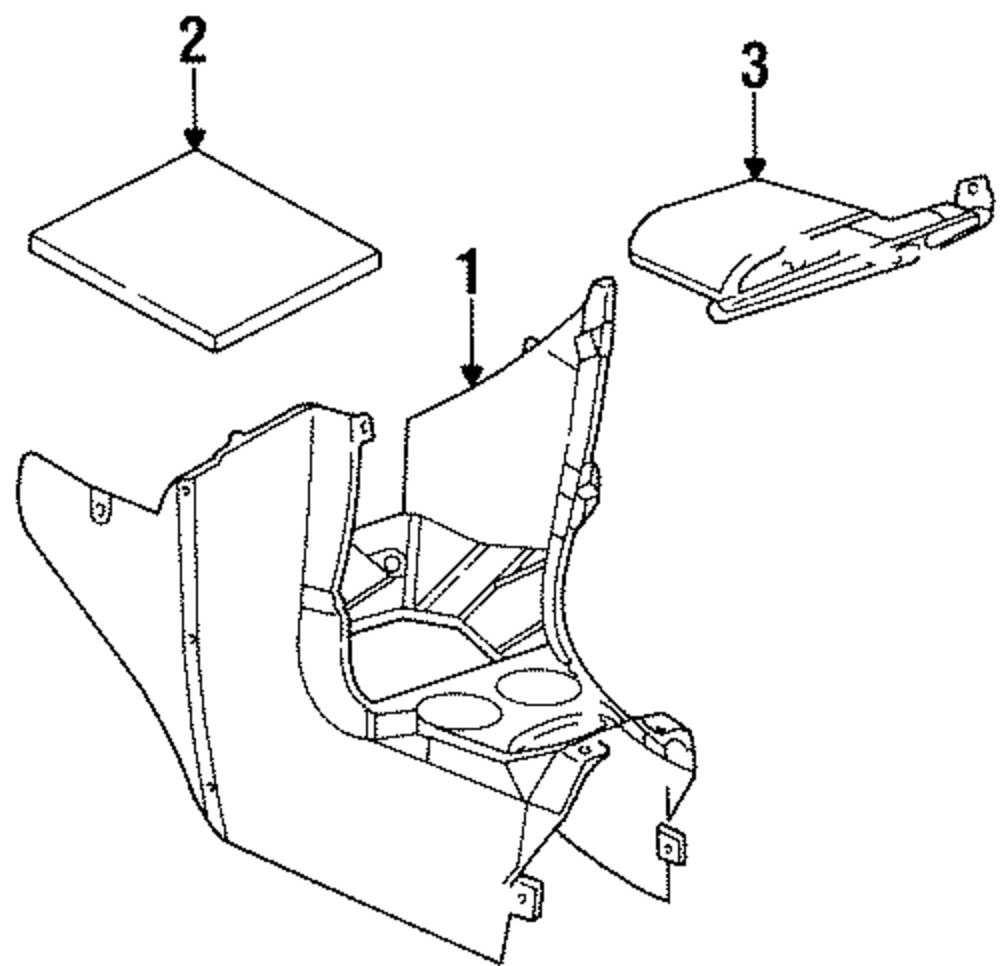 2

3

1