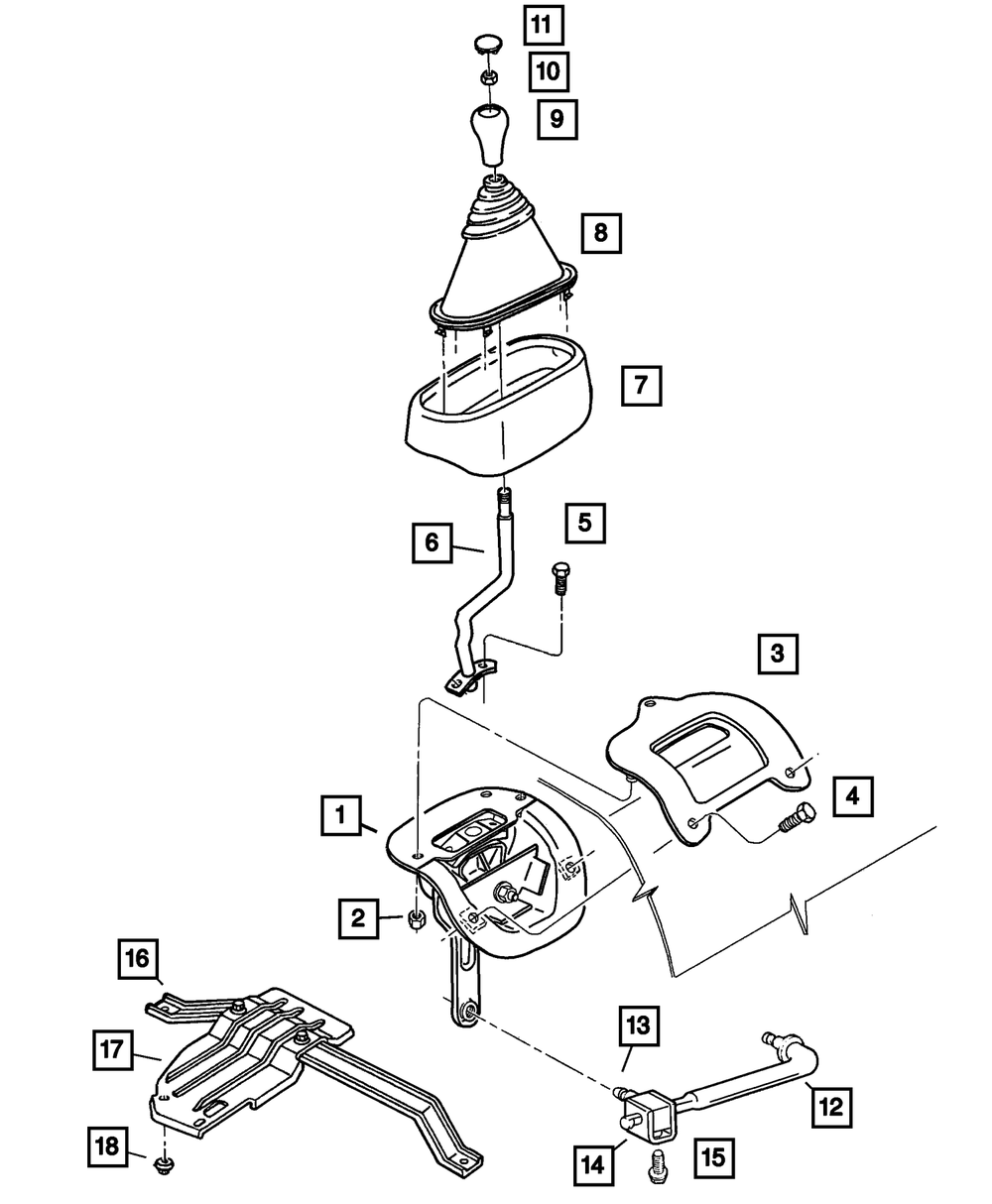 11
10
9
8
7
5
6
3
4
1
2
16
17
13
12
18
14
15