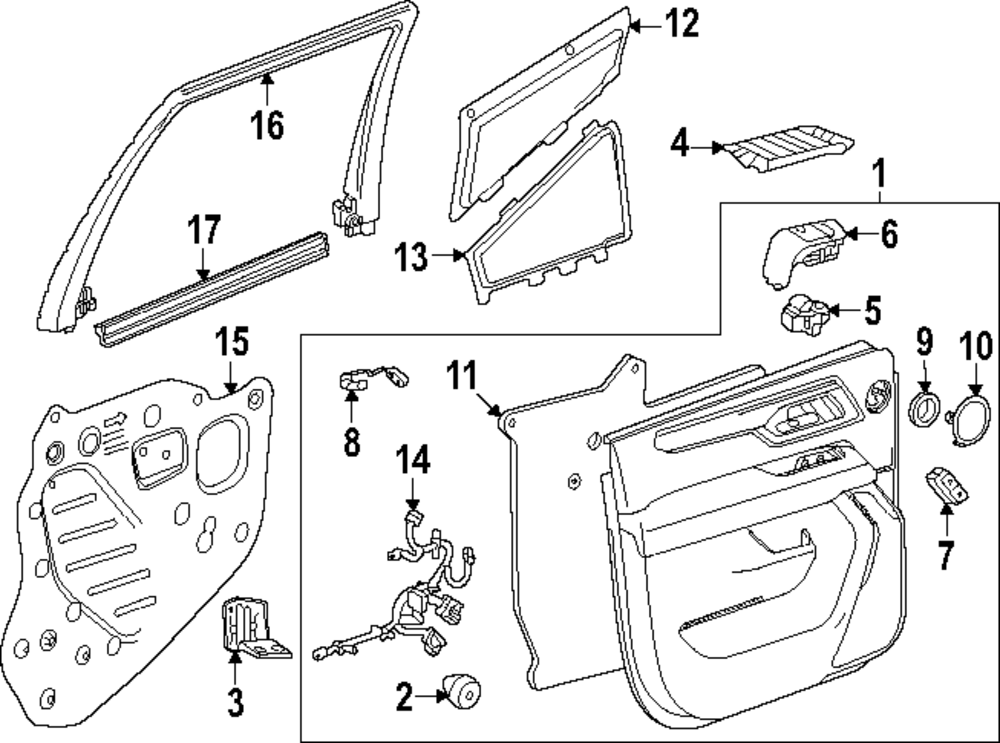 12
16
4
1
17
13
6
5
15
9
10
11
8
14
7
3
2