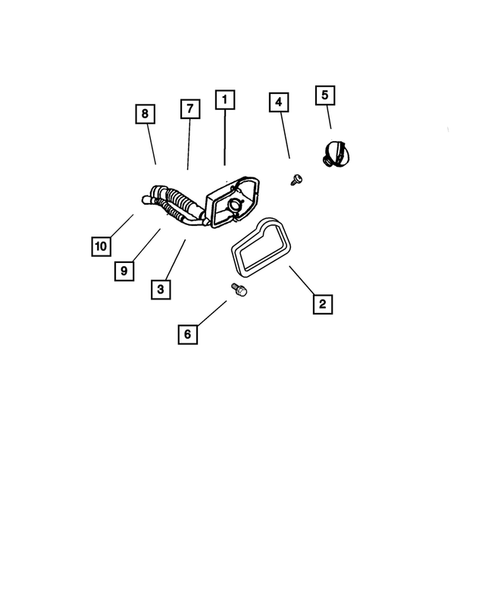 8
7
1
4
5
10
9
3
2
6