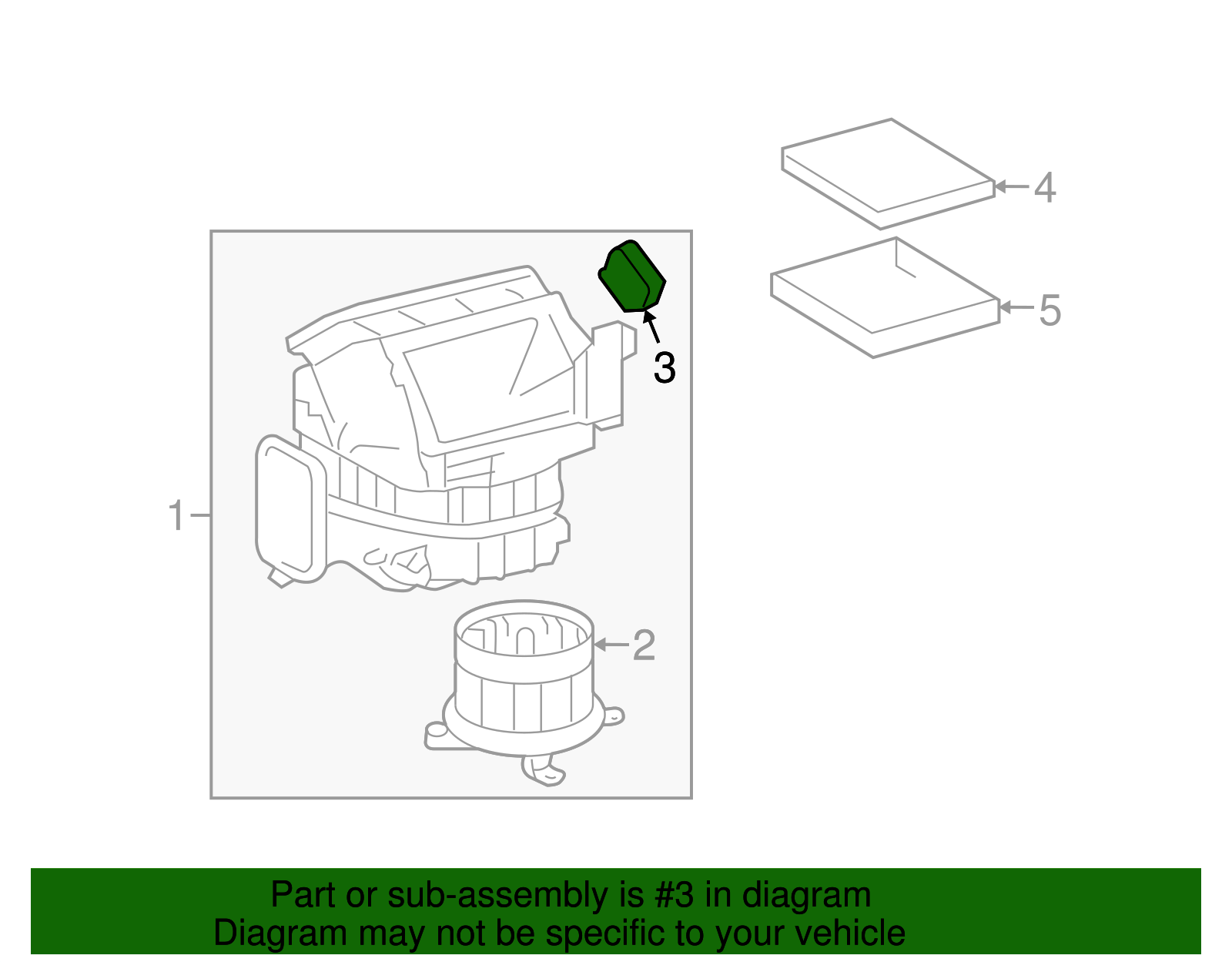 4
5
3
1
2

Part or sub-assembly is #3 in diagram
Diagram may not be specific to your vehicle