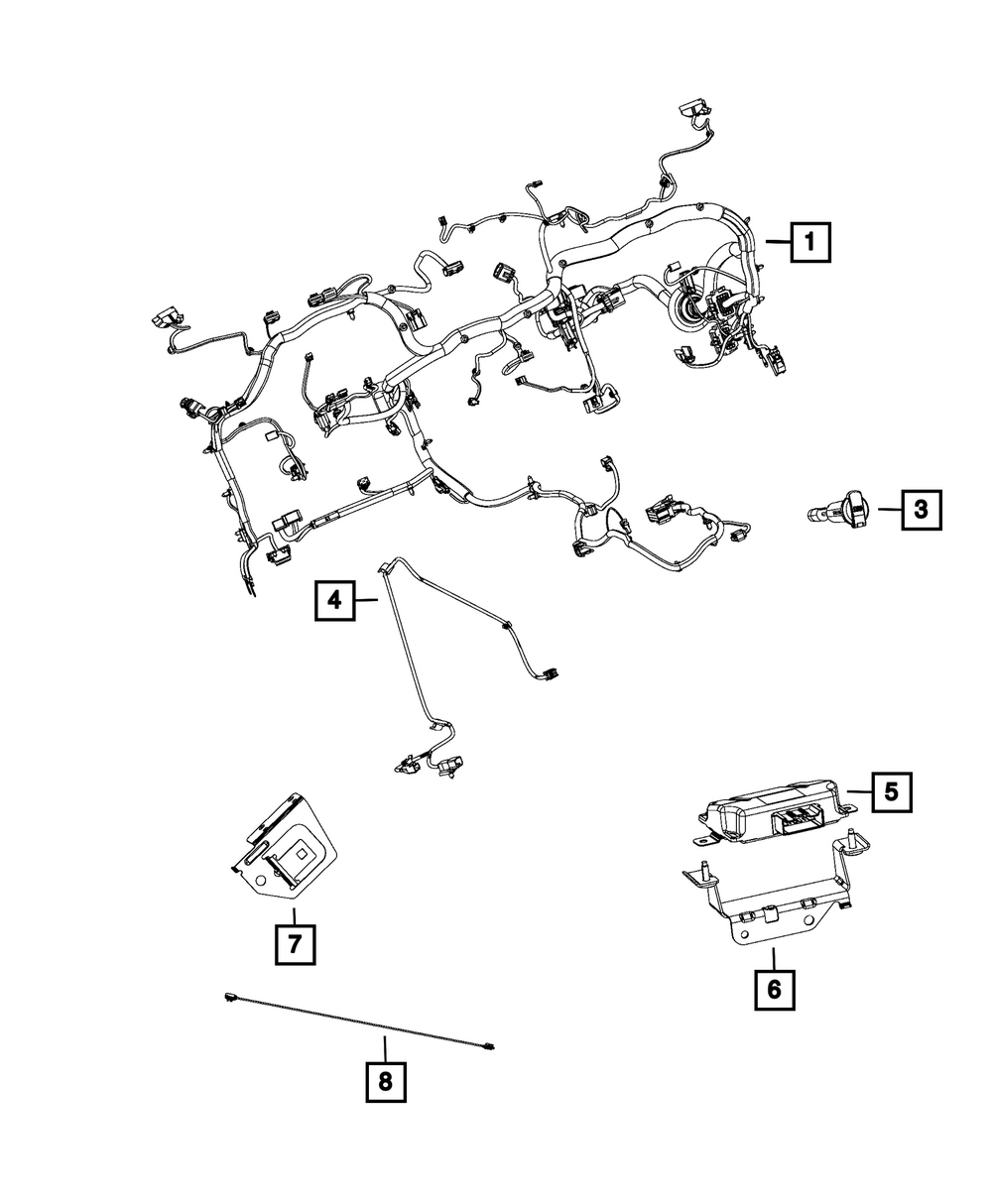 1
3
4
5
7
6
8