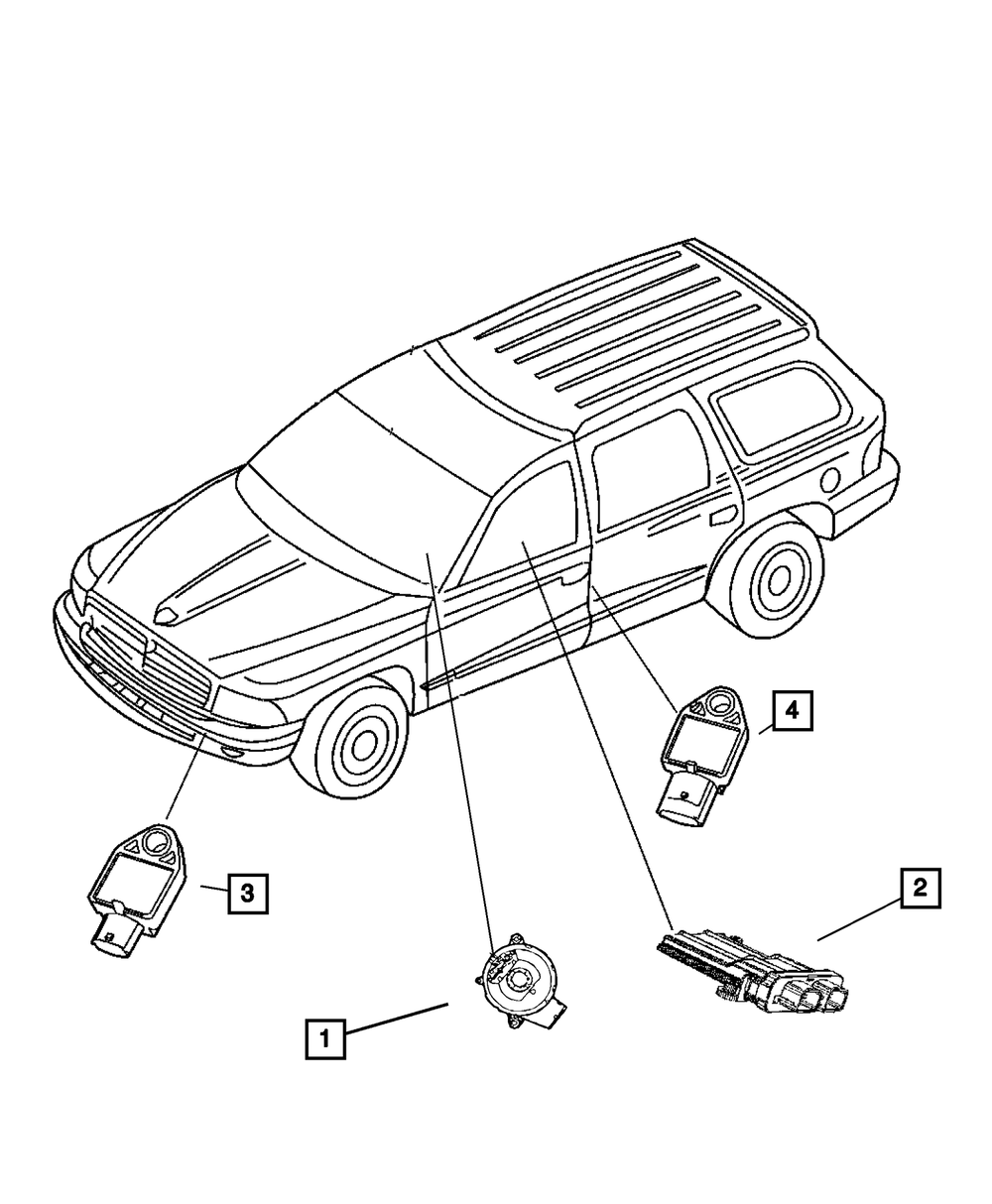 4

3

2

1