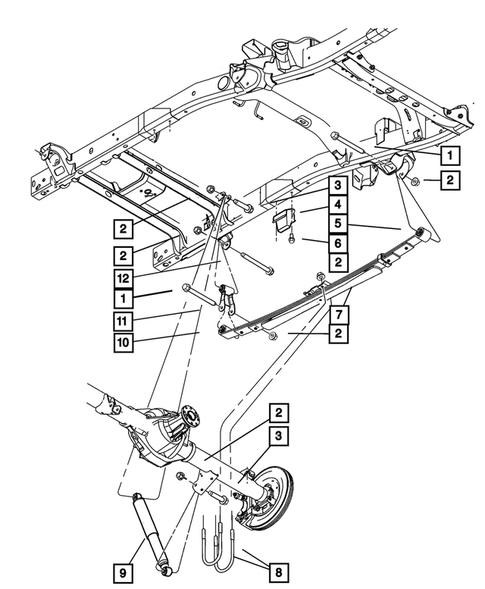 1
2
3
4
5
6
2
2
2
12
1
11
10
7
2
2
3
9
8