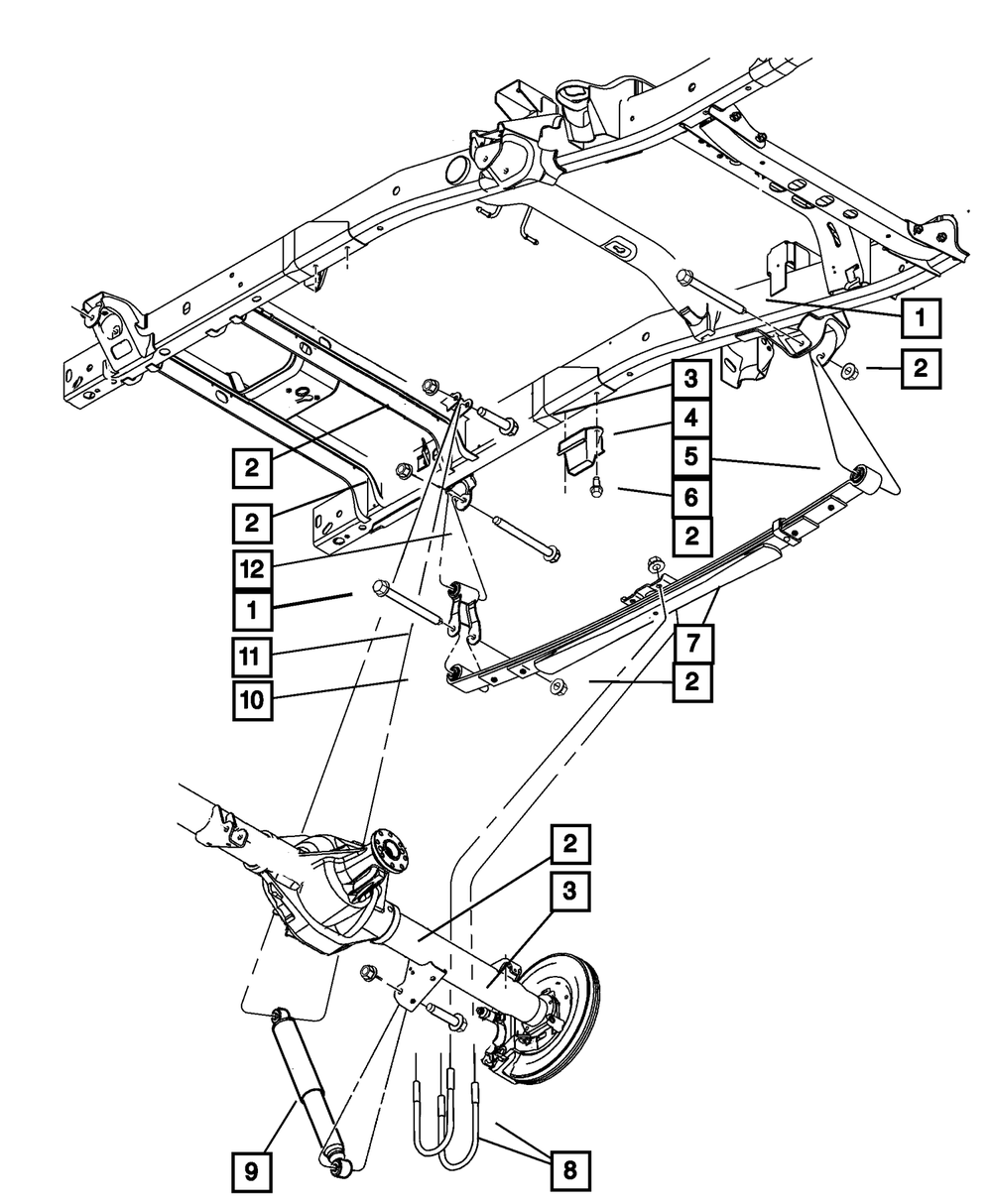 1
2
3
4
5
6
2
2
2
12
1
11
10
7
2
2
3
9
8