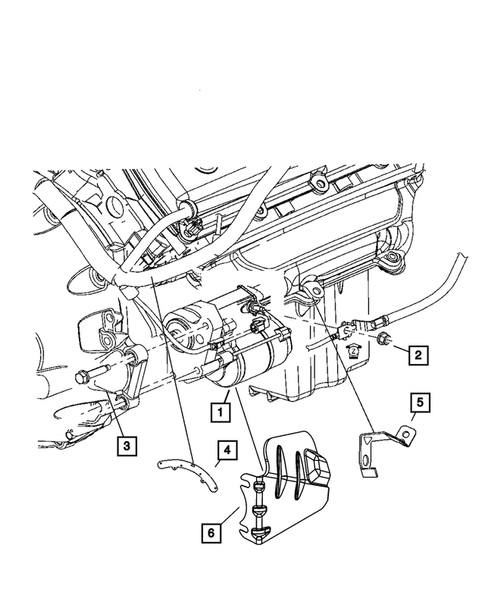 2
5
1
3
4
6