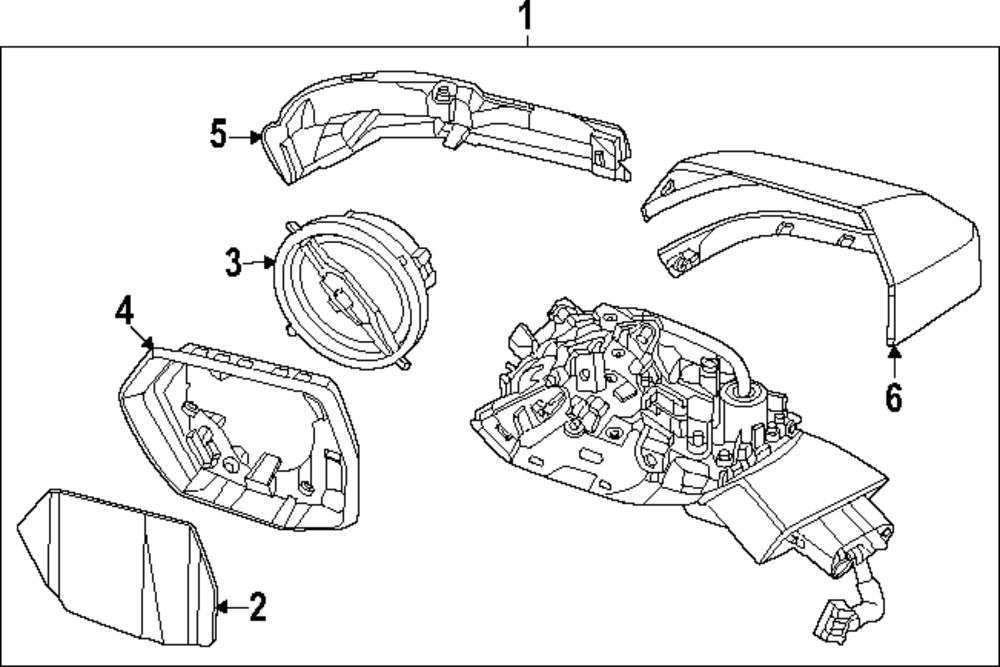 1
5
3
4
6
2