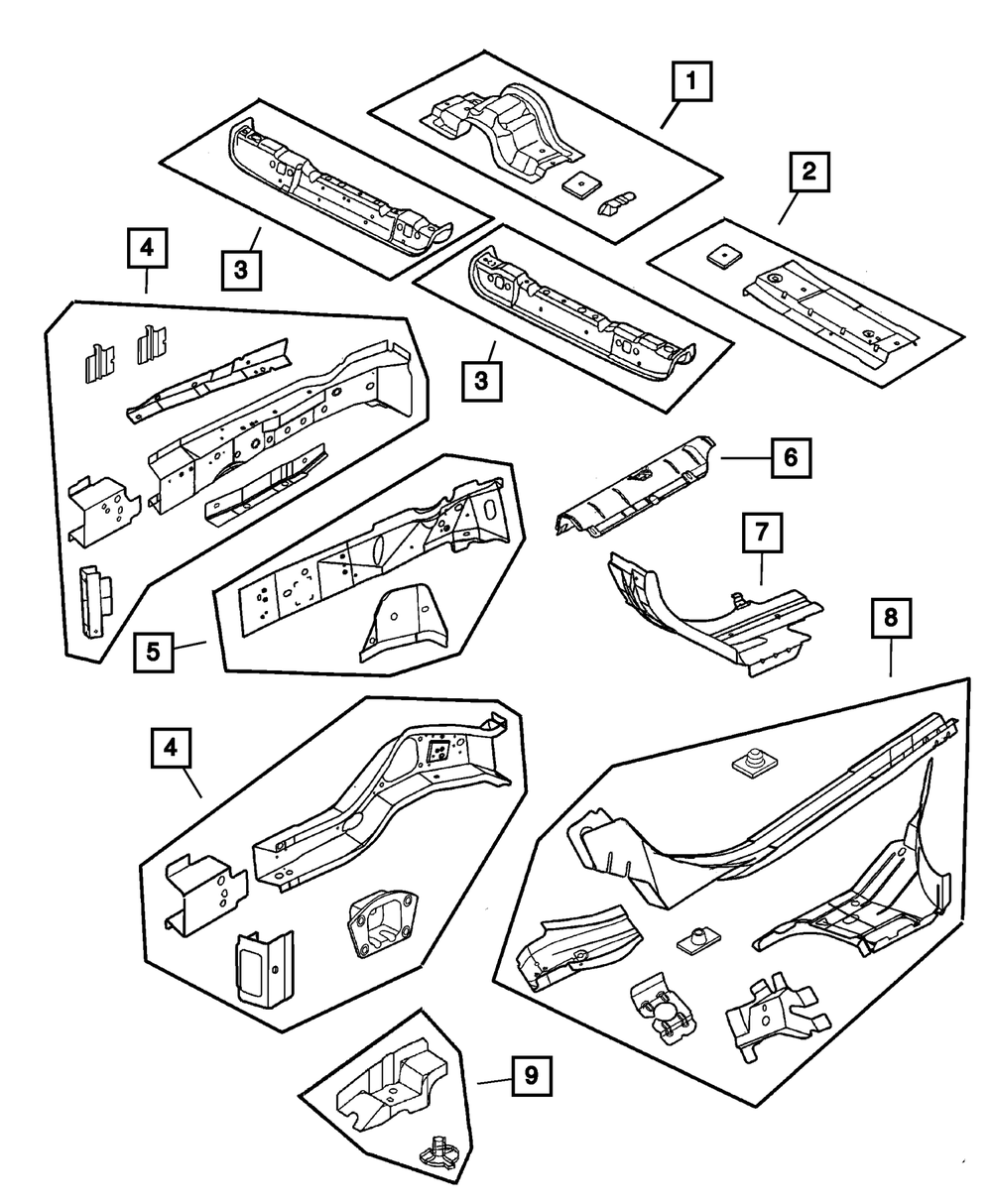 1
2
3
4
3
6
7
5
8
4
9