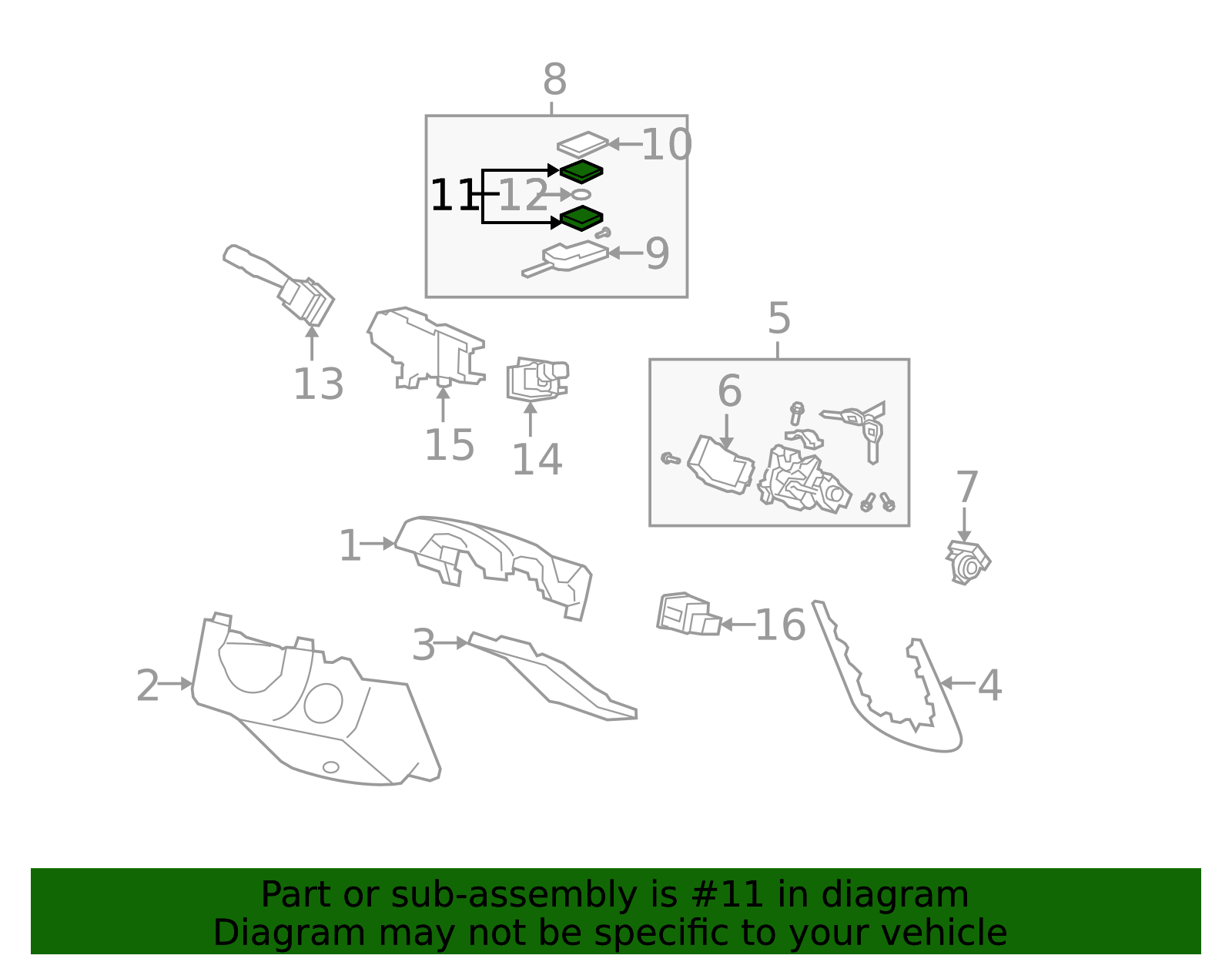 8
10
11
12
9
13
15
14
5
6
7
1
16
3
2
4

Part or sub-assembly is #11 in diagram
Diagram may not be specific to your vehicle