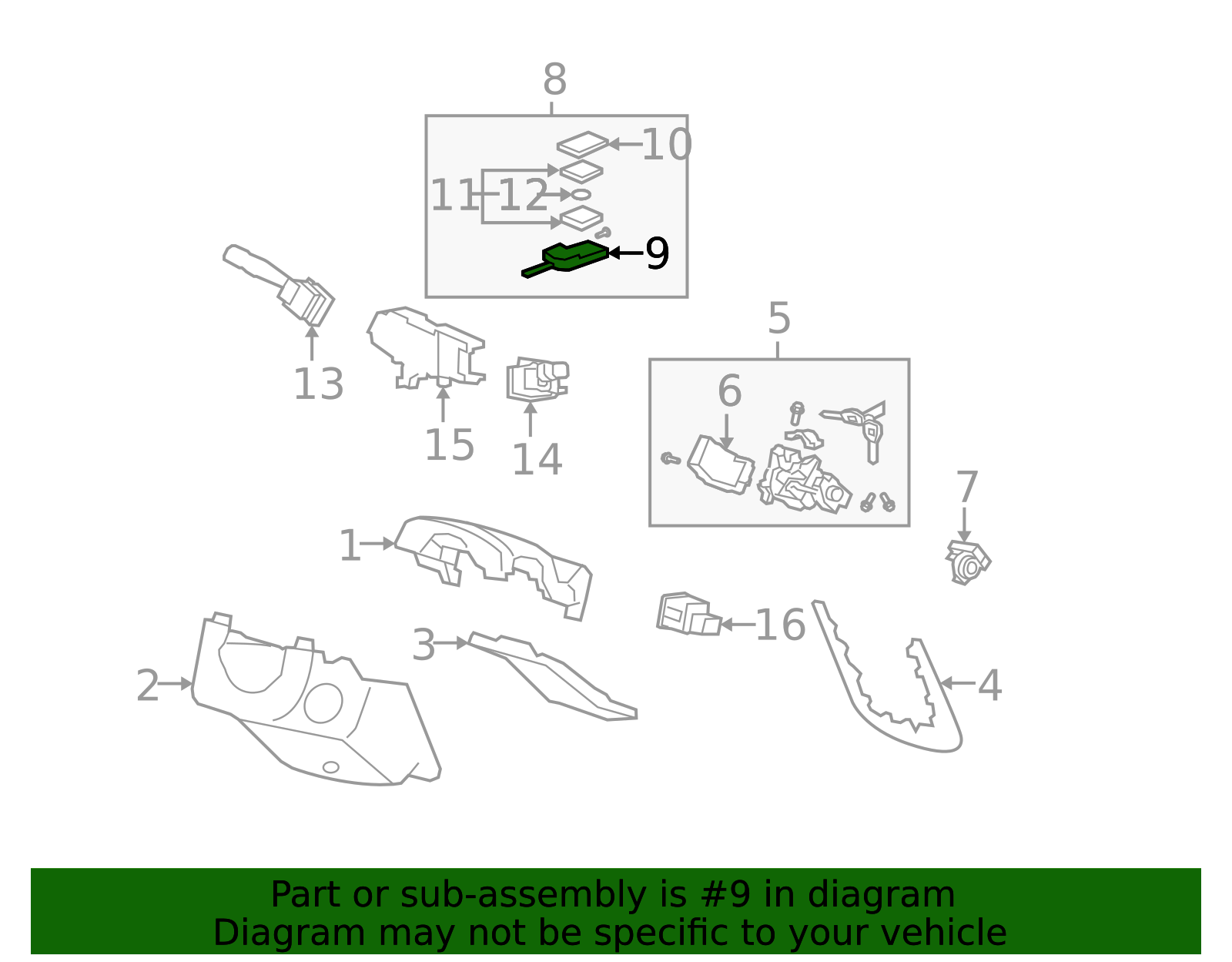 8
10
11
12
9
13
15
14
5
6
7
1
16
3
2
4

Part or sub-assembly is #9 in diagram
Diagram may not be specific to your vehicle