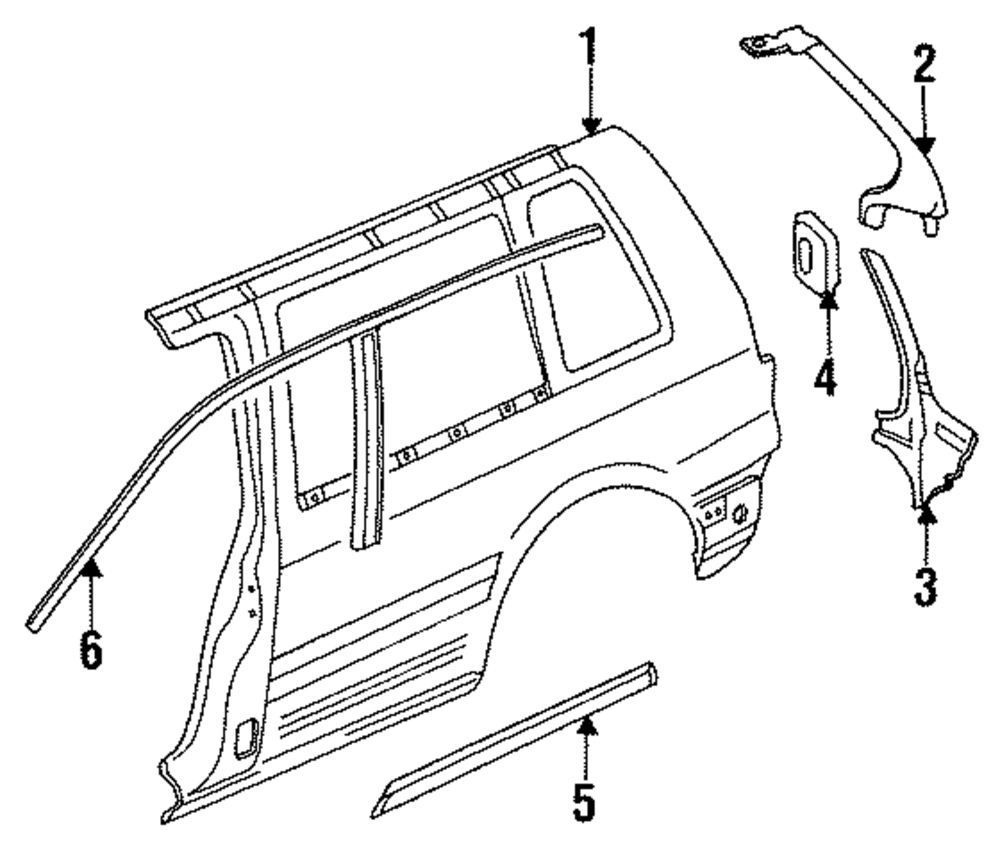 1
2
4
3
6
5