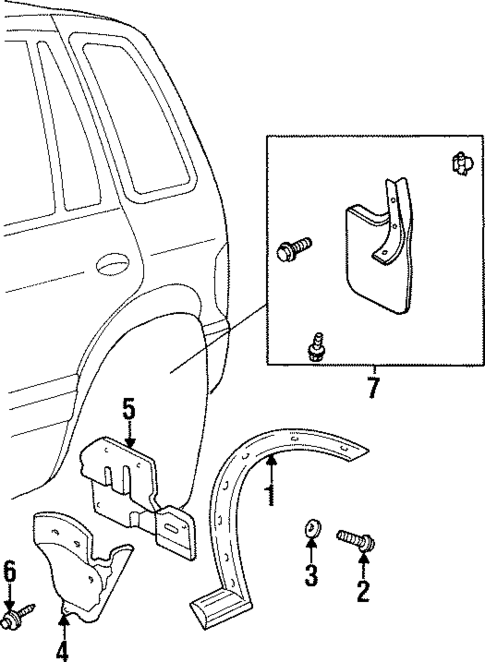 7
5
1
3
2
6
4