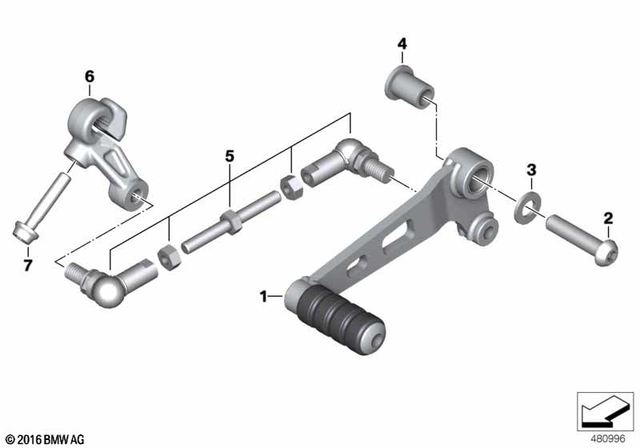 4

6

5

3

2

7

1

© 2016 BMW AG

480996