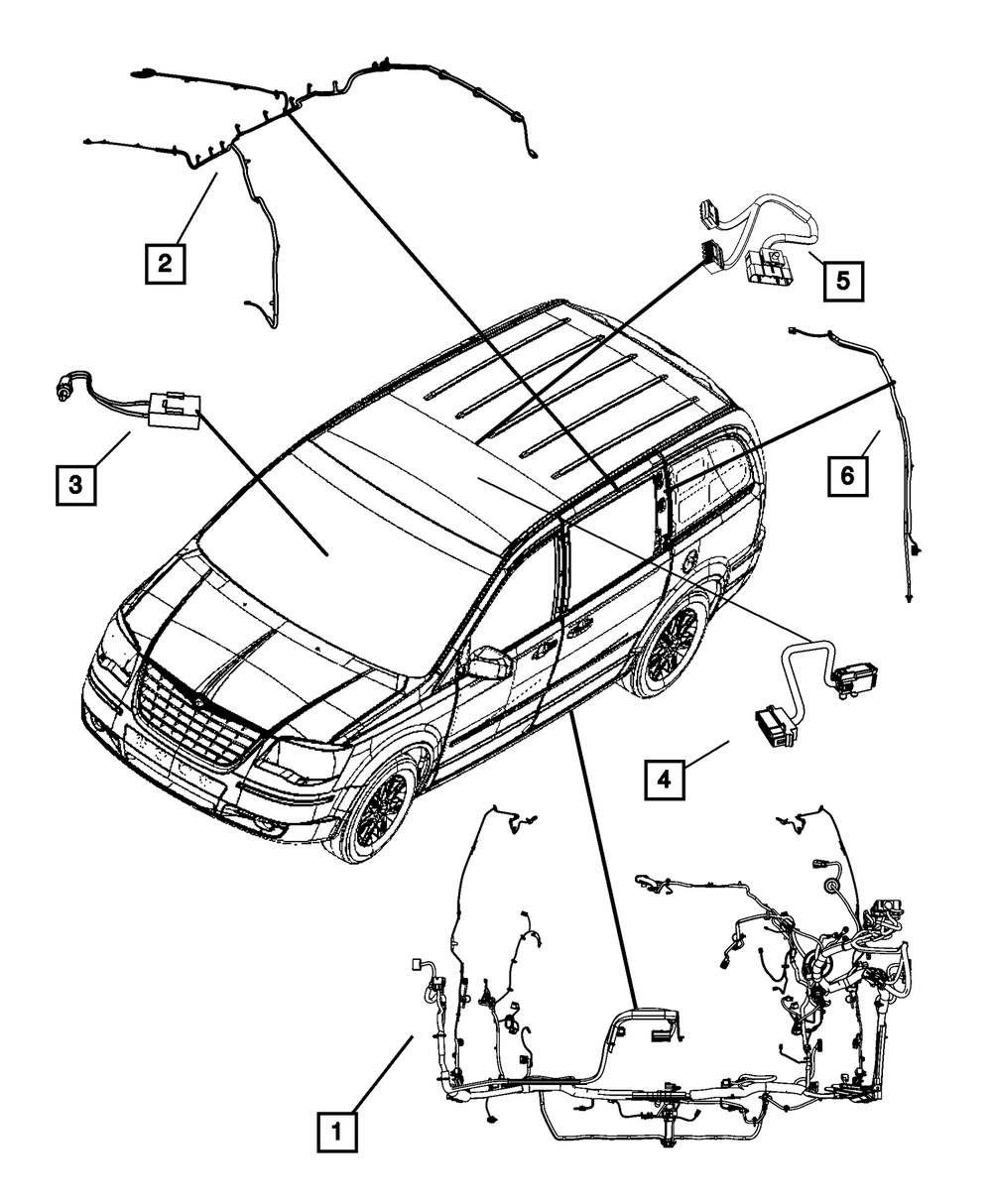 2
5
3
6
4
1