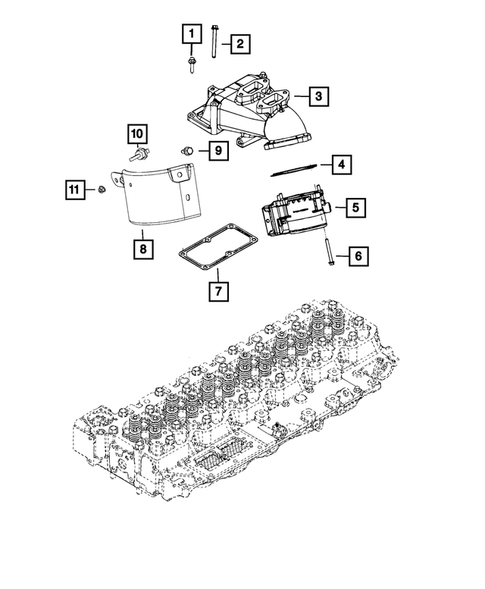 1
2
3
10
9
4
11
5
8
6
7