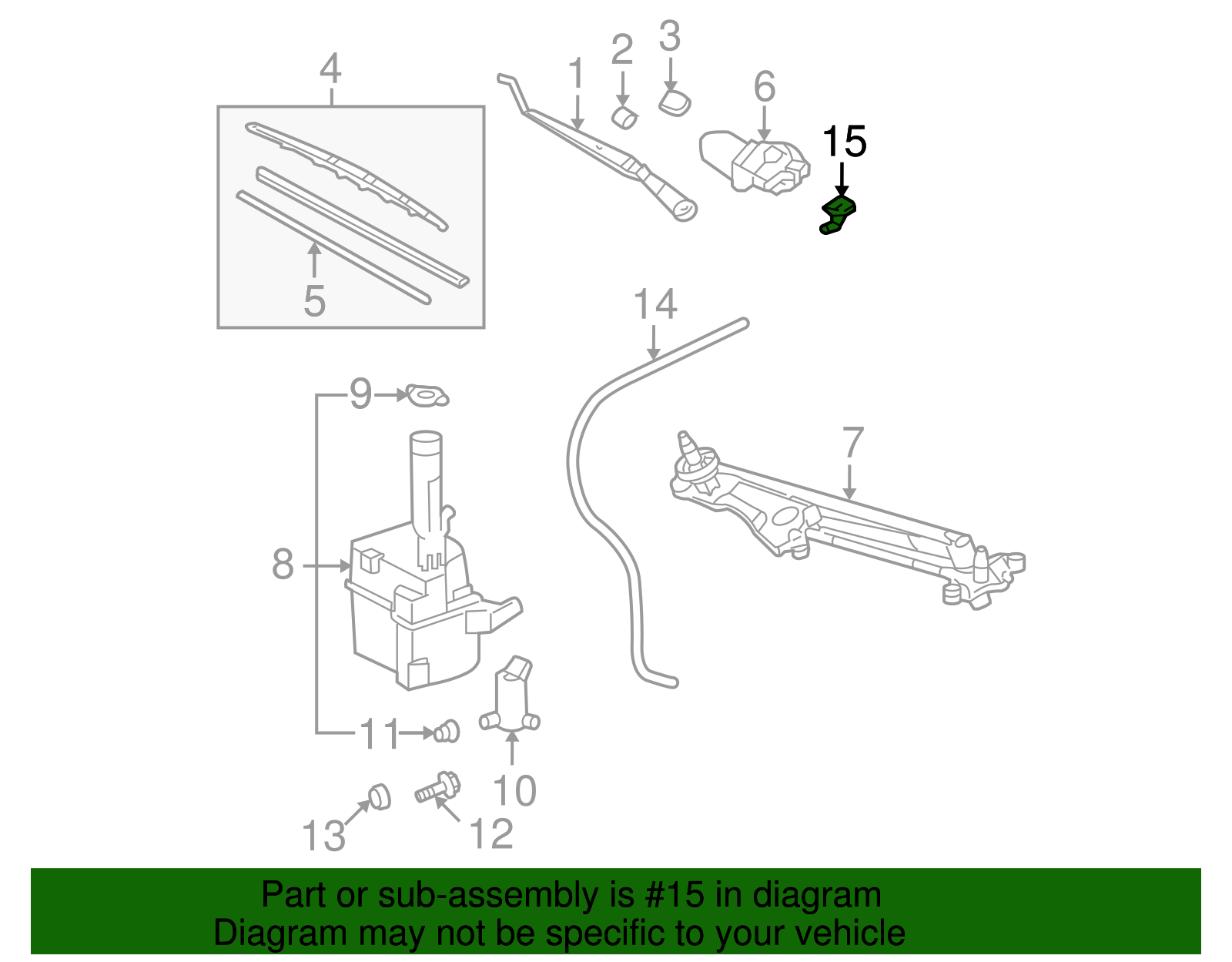 4
1
2
3
6
15
5
14
9
7
8
11
10
13
12

Part or sub-assembly is #15 in diagram
Diagram may not be specific to your vehicle