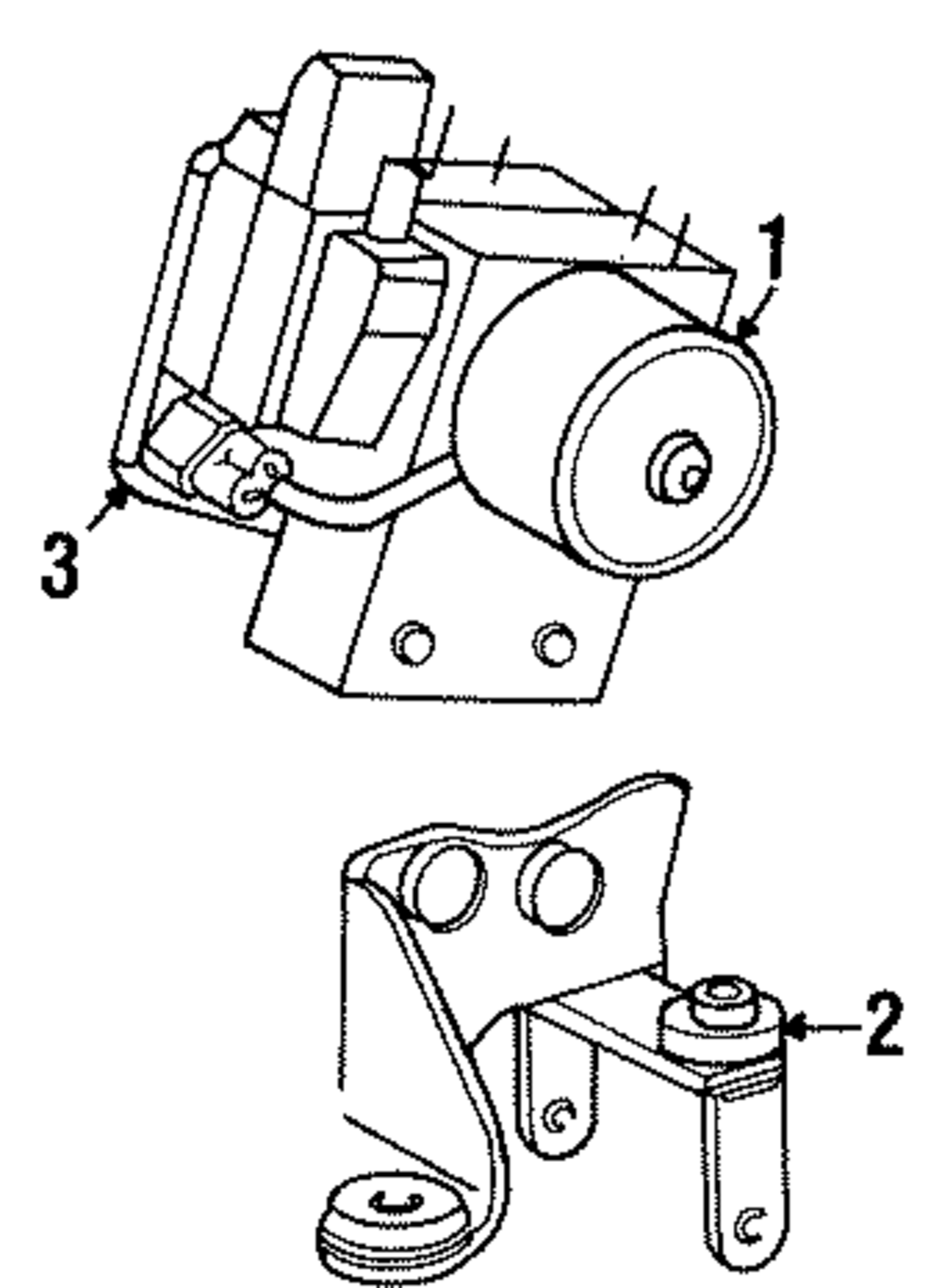 1
3
2