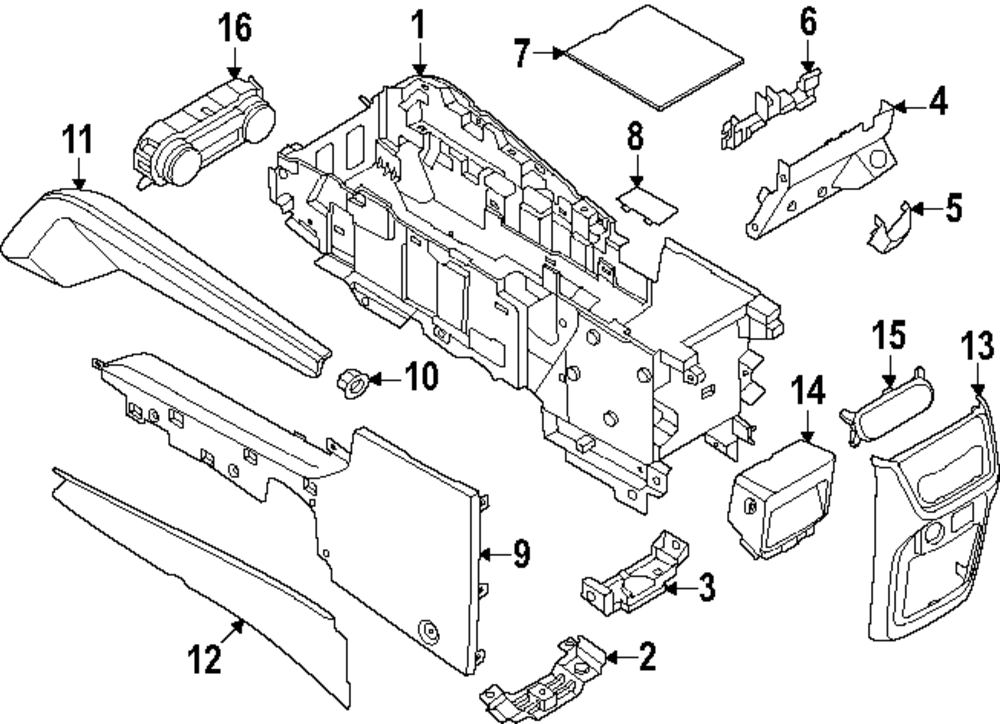 16
1
7
6
4
11
8
5
15
13
10
14
9
3
12
2